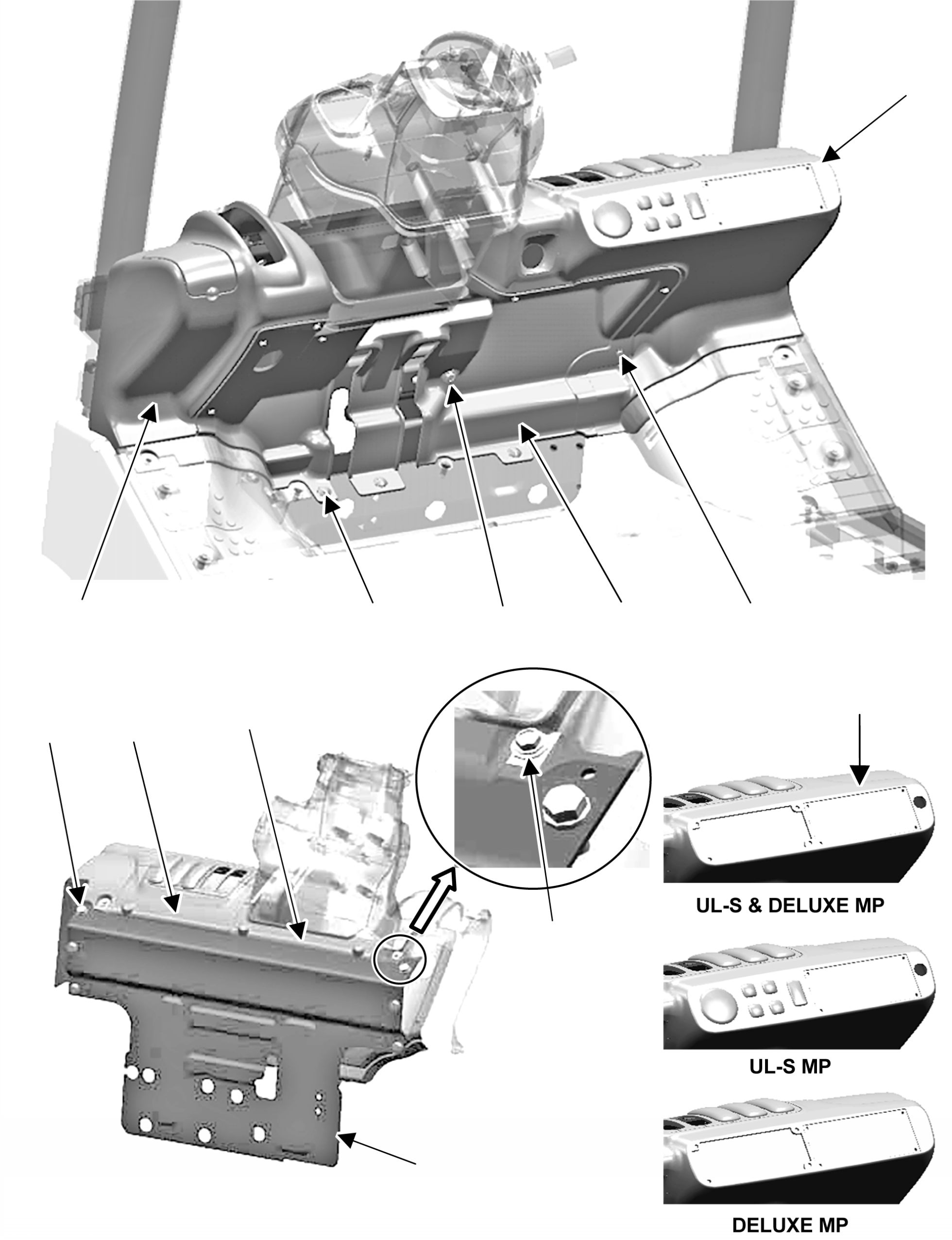 UL-S & DELUXE MP

UL-S MP

DELUXE MP