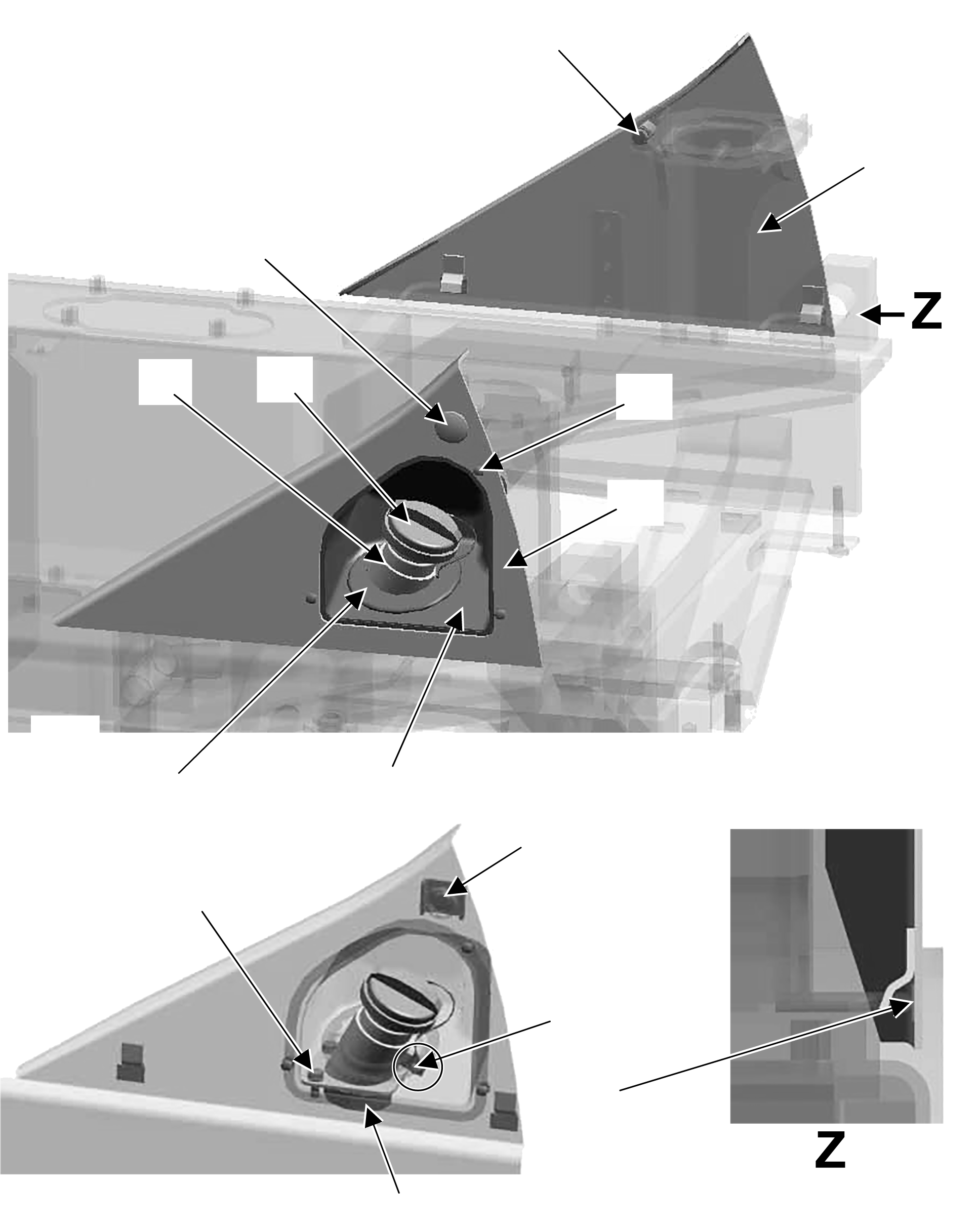 Z

Z