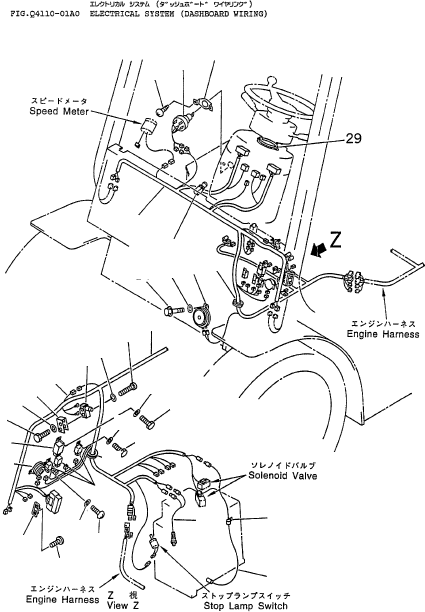 エレクトリカル システム (ダッシュボード ワイヤリング)
FIG.Q4110-01A0 ELECTRICAL SYSTEM (DASHBOARD WIRING)

スピードメータ
Speed Meter

29

Z

エンジンハーネス
Engine Harness

ソレノイドバルブ
Solenoid Valve

エンジンハーネス
Engine Harness

Z 視
View Z

ストップランプスイッチ
Stop Lamp Switch