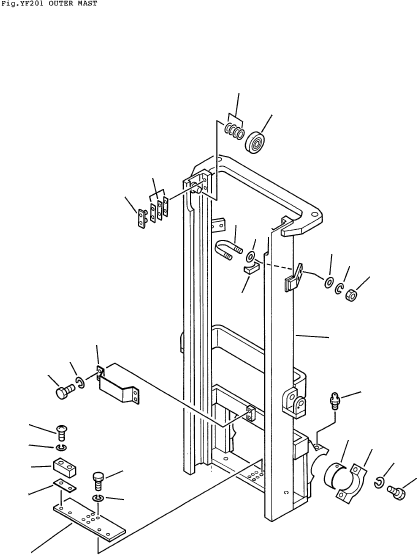 Fig.YF201 OUTER MAST