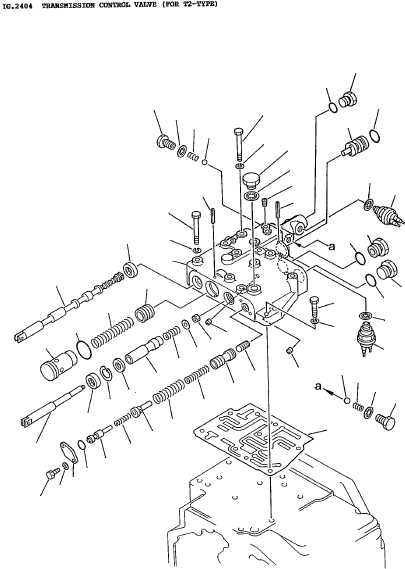 IG.2404 TRANSMISSION CONTROL VALVE (FOR T2-TYPE)

a

a