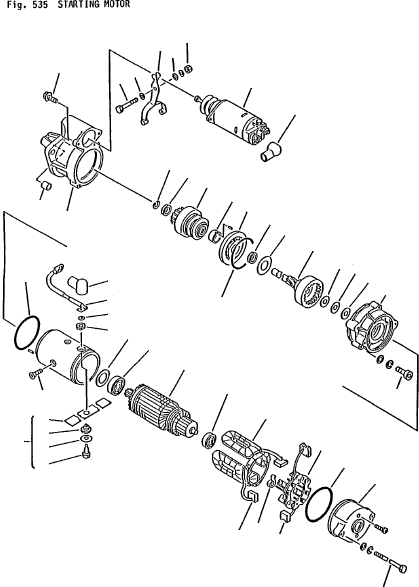 Fig. 535 STARTING MOTOR