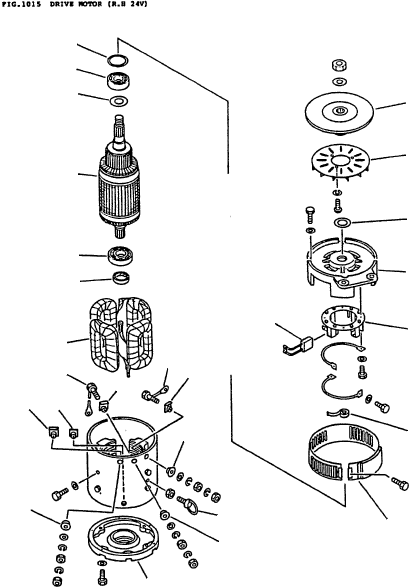 FIG.1015 DRIVE MOTOR (R.H 24V)