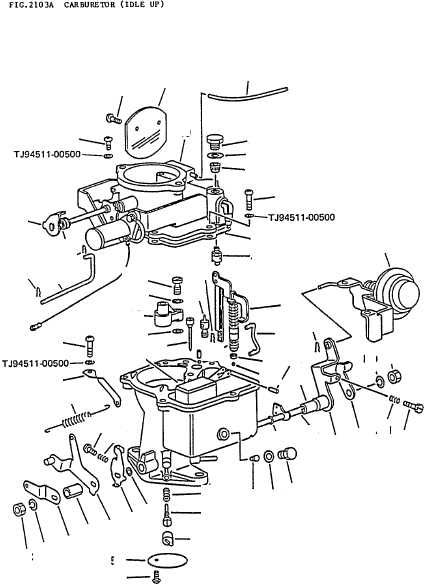 FIG.2103A CARBURETOR (IDLE UP)

TJ94511-00500

TJ94511-00500

TJ94511-00500