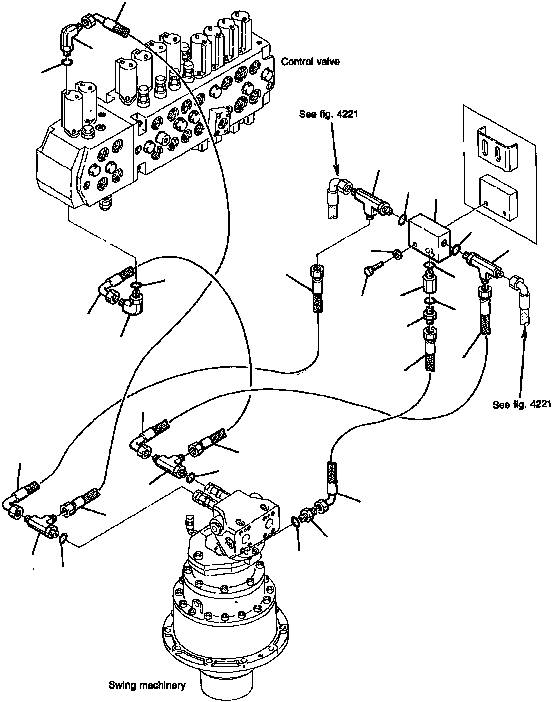 Control valve

See fig. 4221

See fig. 4221

Swing machinery