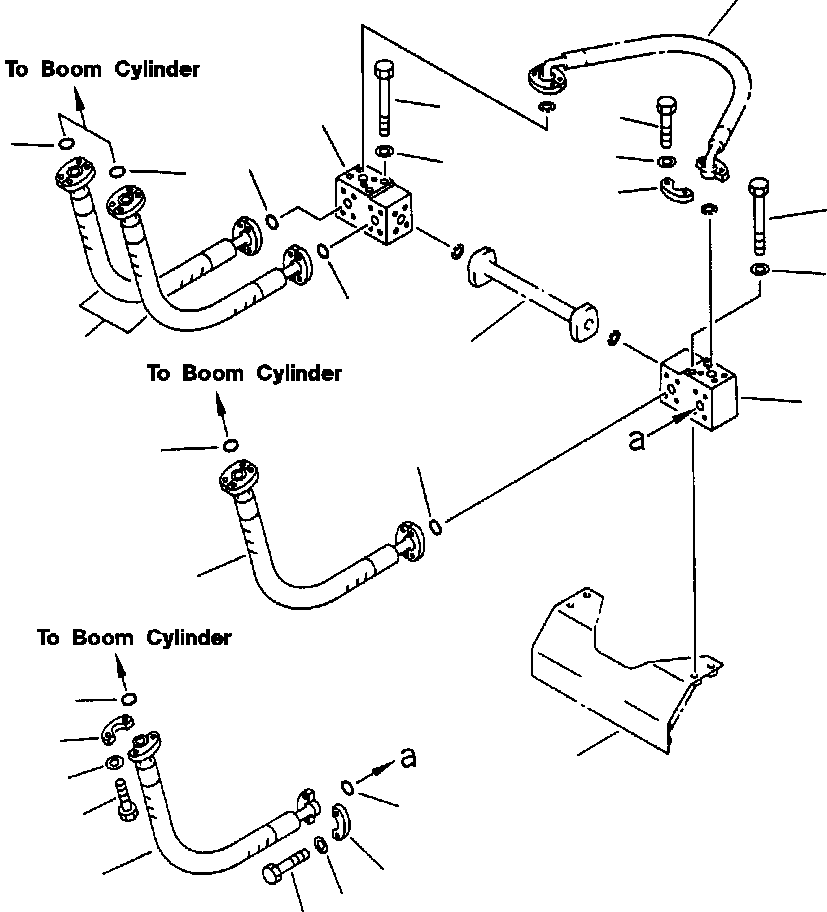 To Boom Cylinder

To Boom Cylinder

a

To Boom Cylinder

a