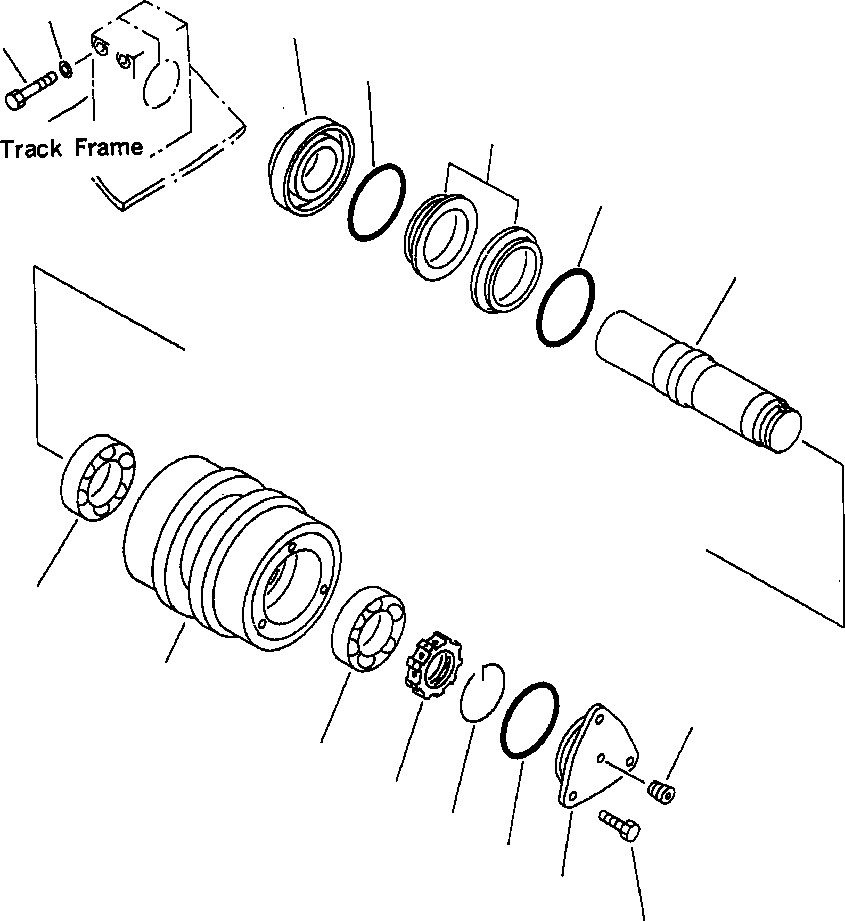 Track Frame