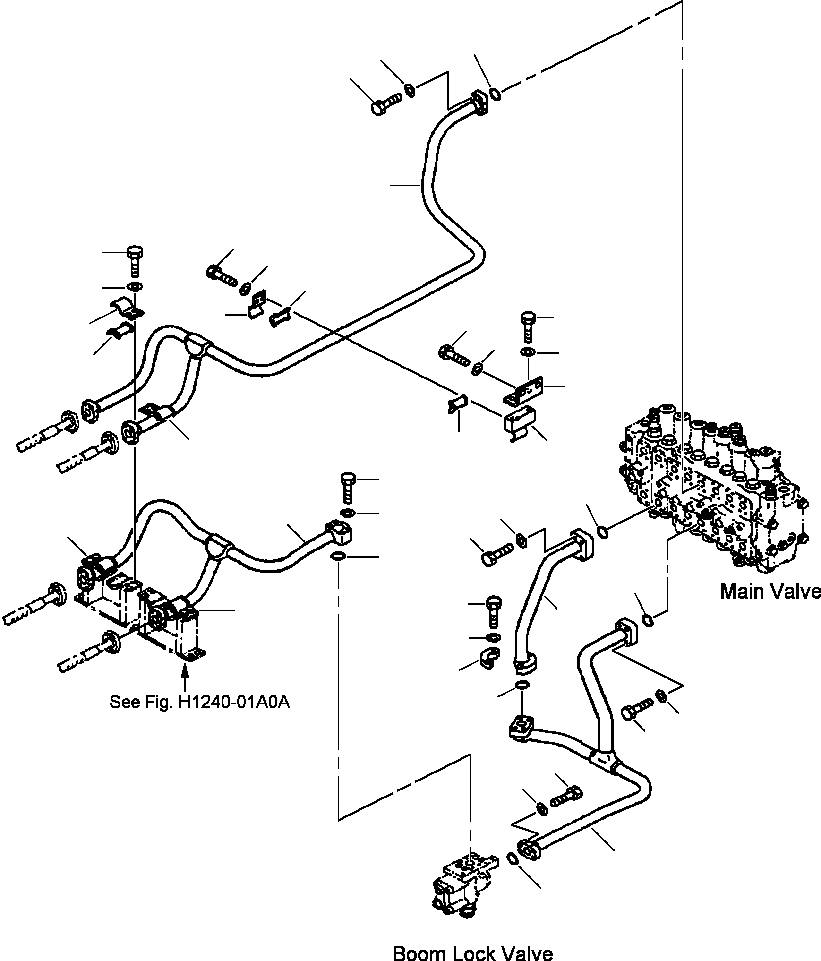 Main Valve

See Fig. H1240-01A0A

Boom Lock Valve