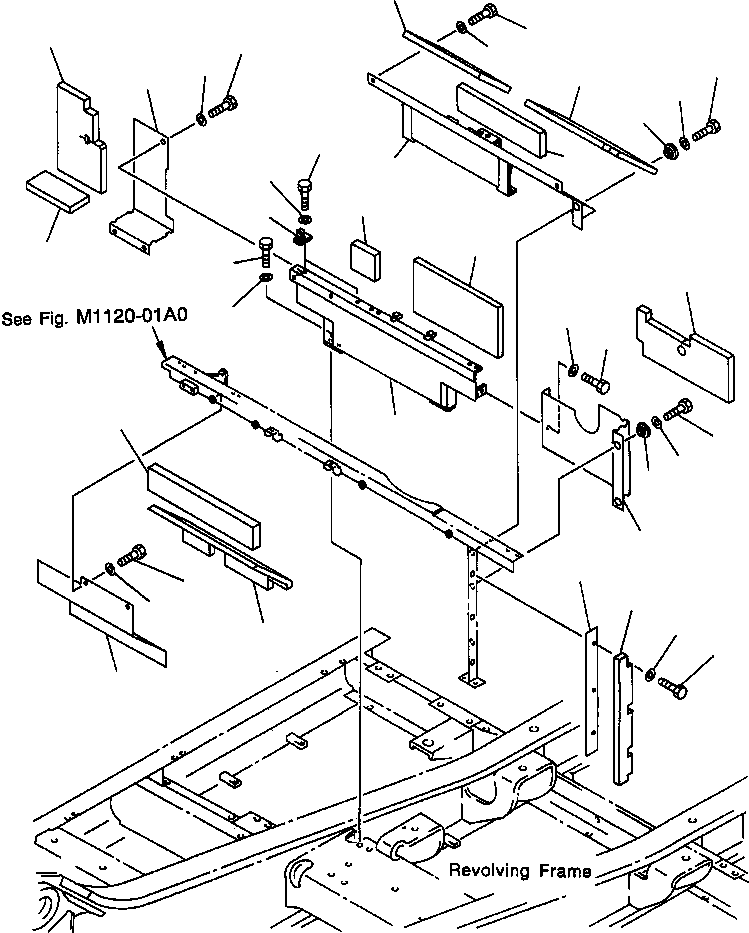 See Fig. M1120-01A0

Revolving Frame