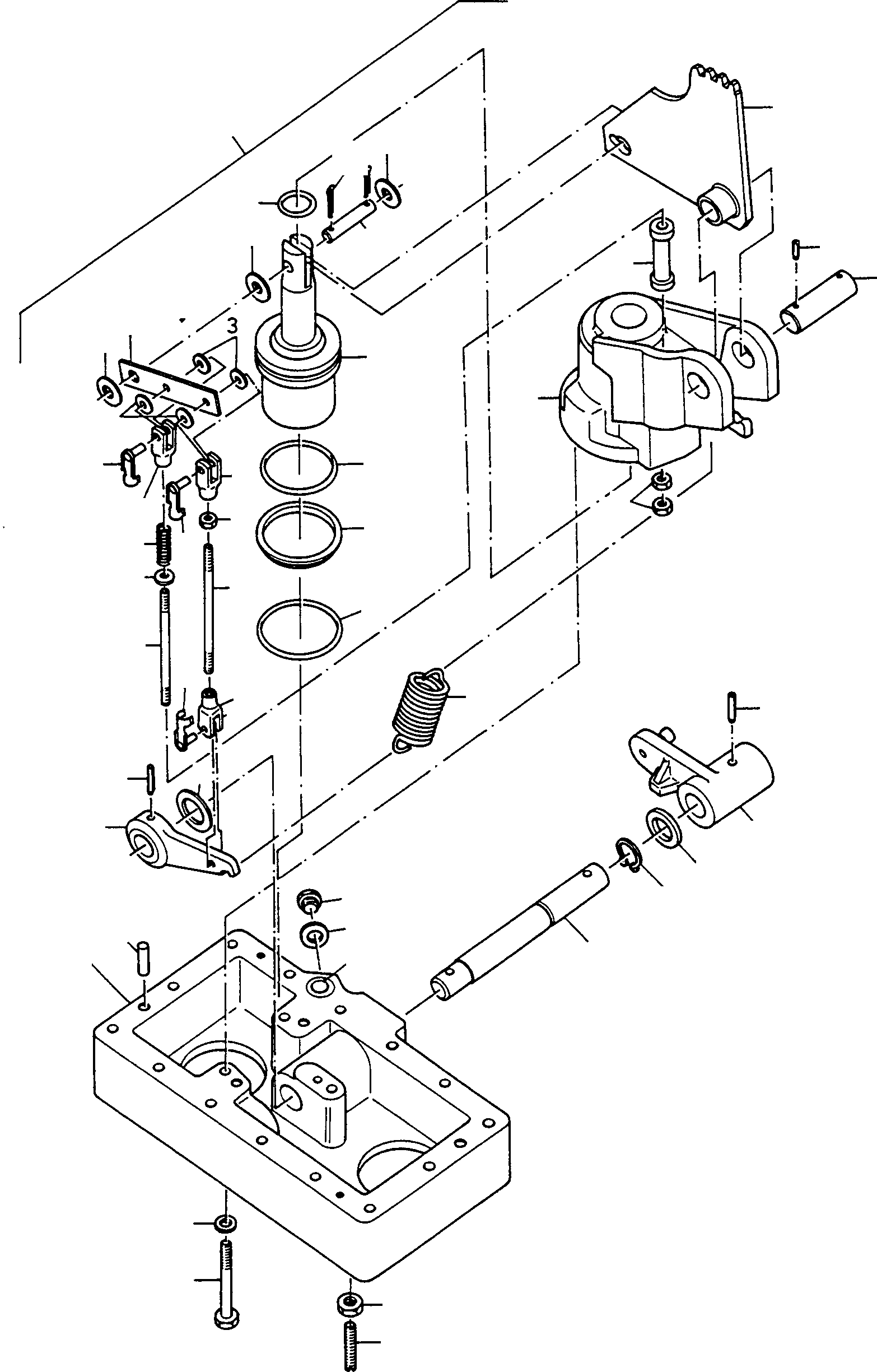 3