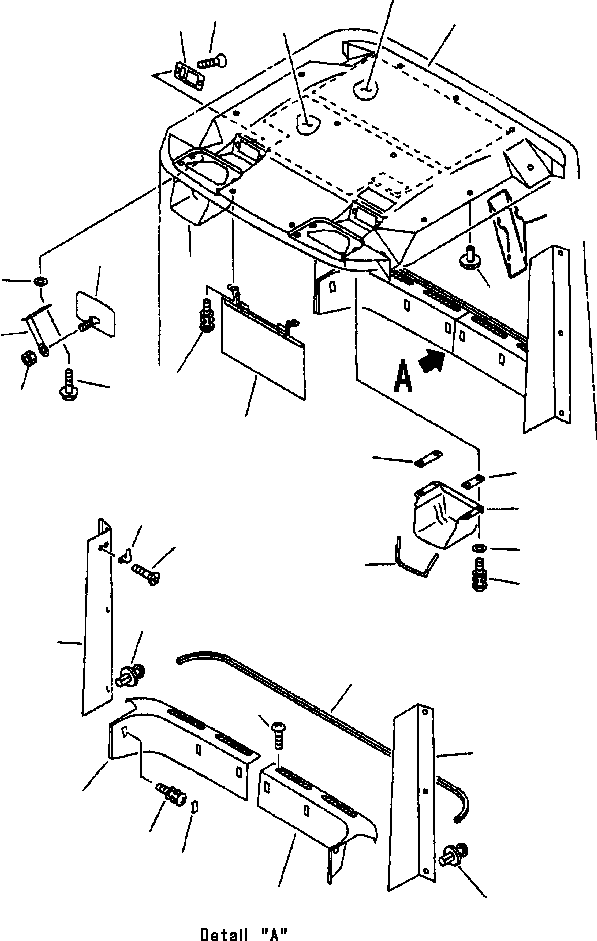 A

Detail "A"