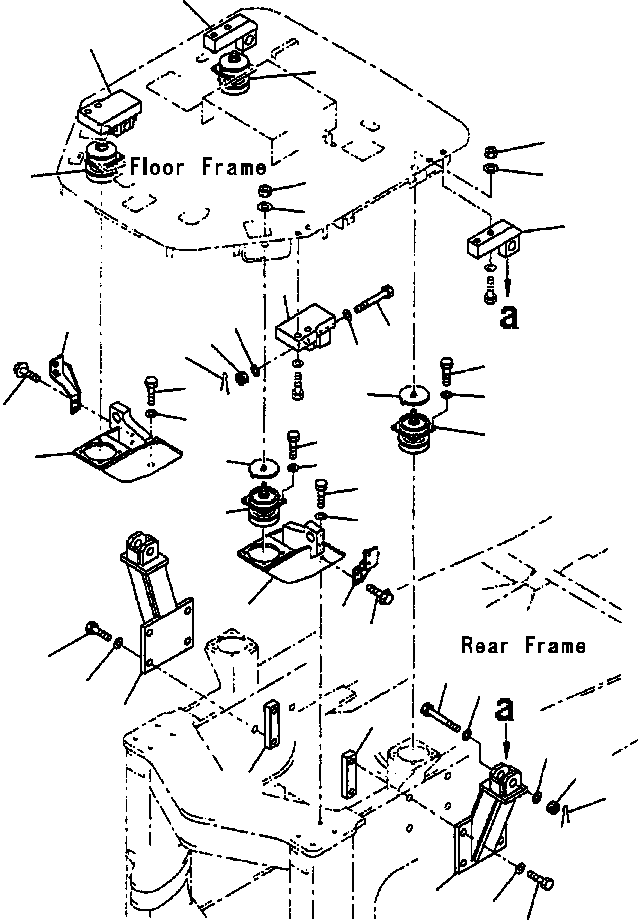 Floor Frame

a

Rear Frame

a