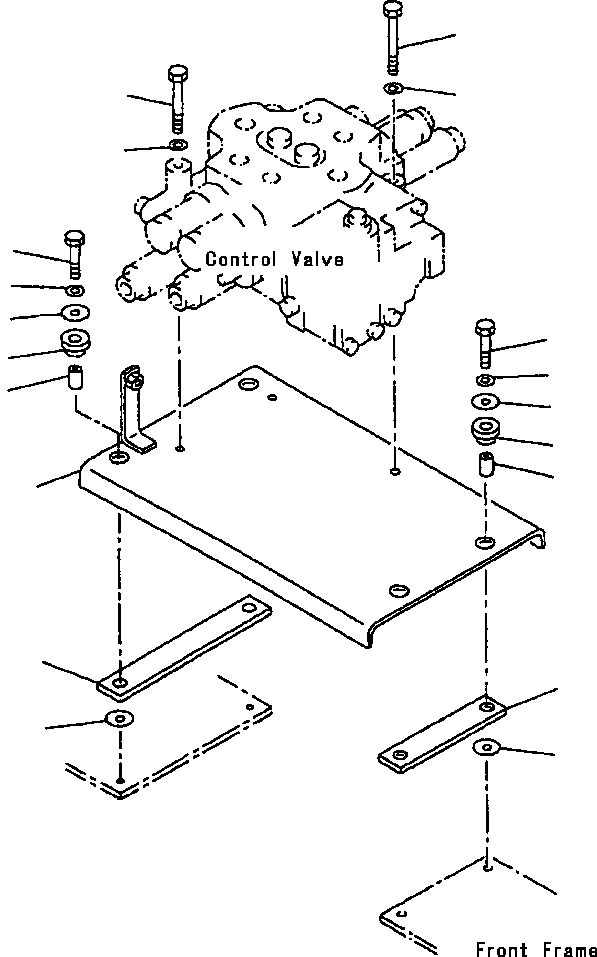 Control Valve

Front Frame