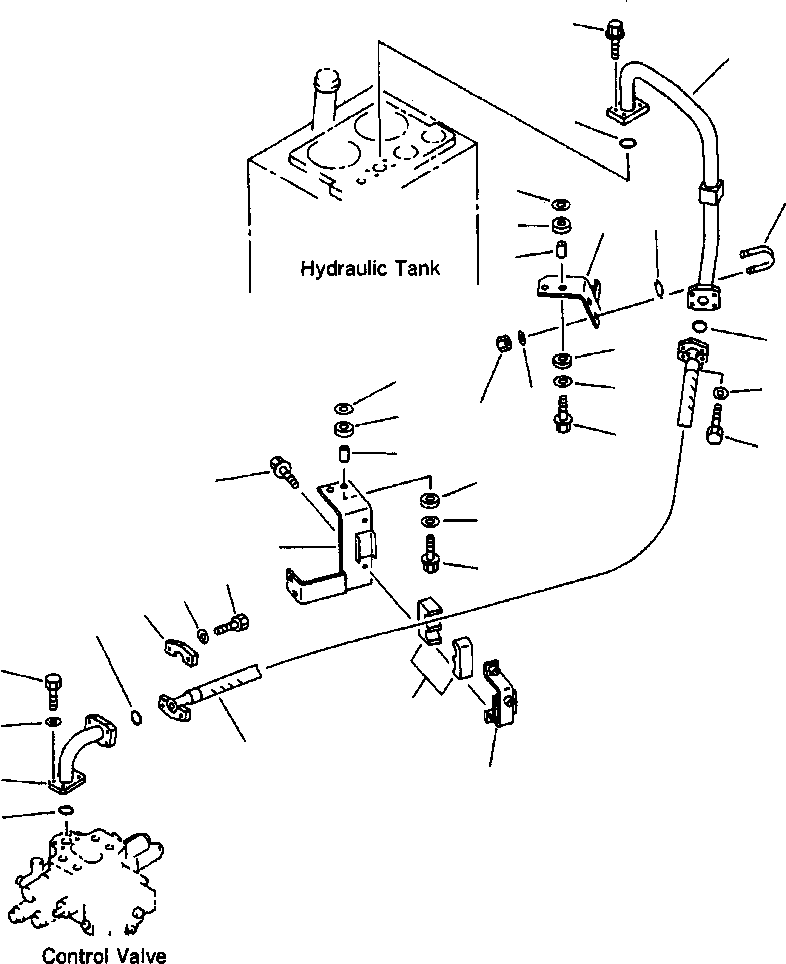 Hydraulic Tank

Control Valve