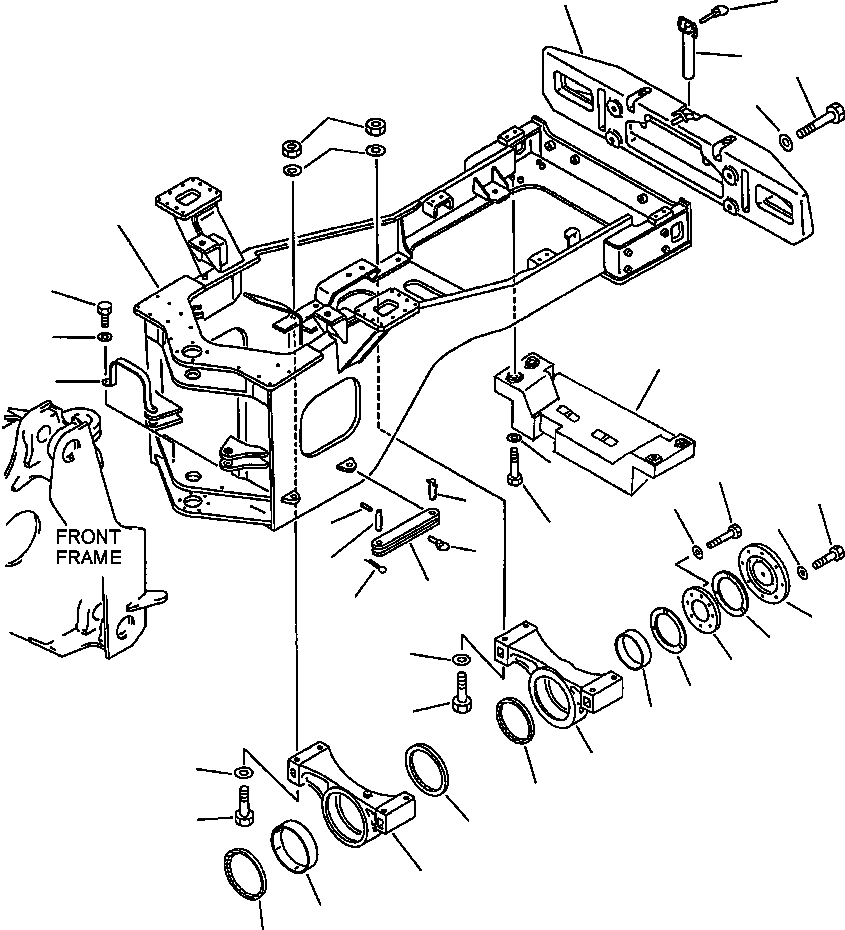 FRONT FRAME