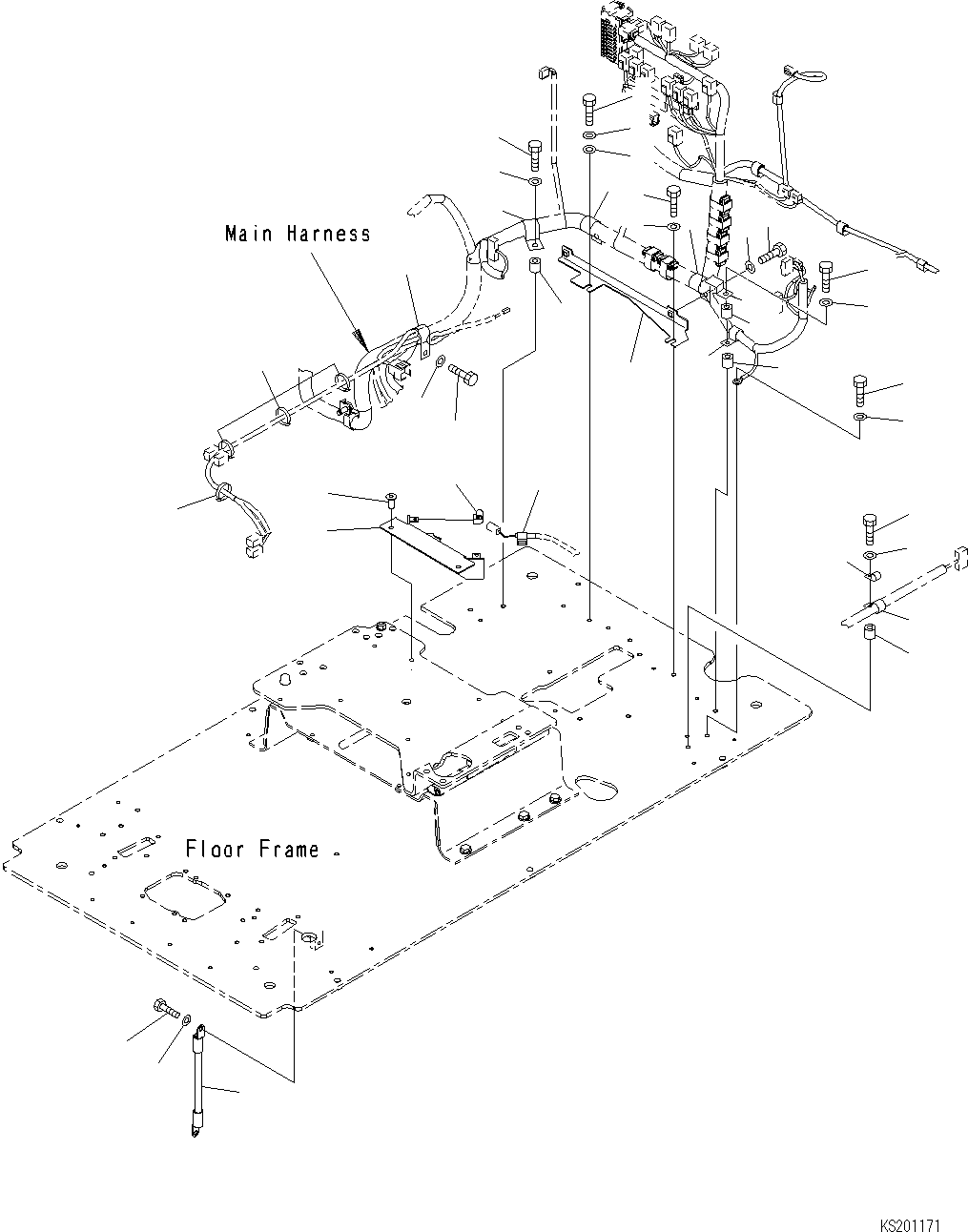 Main Harness

Floor Frame

KS201171