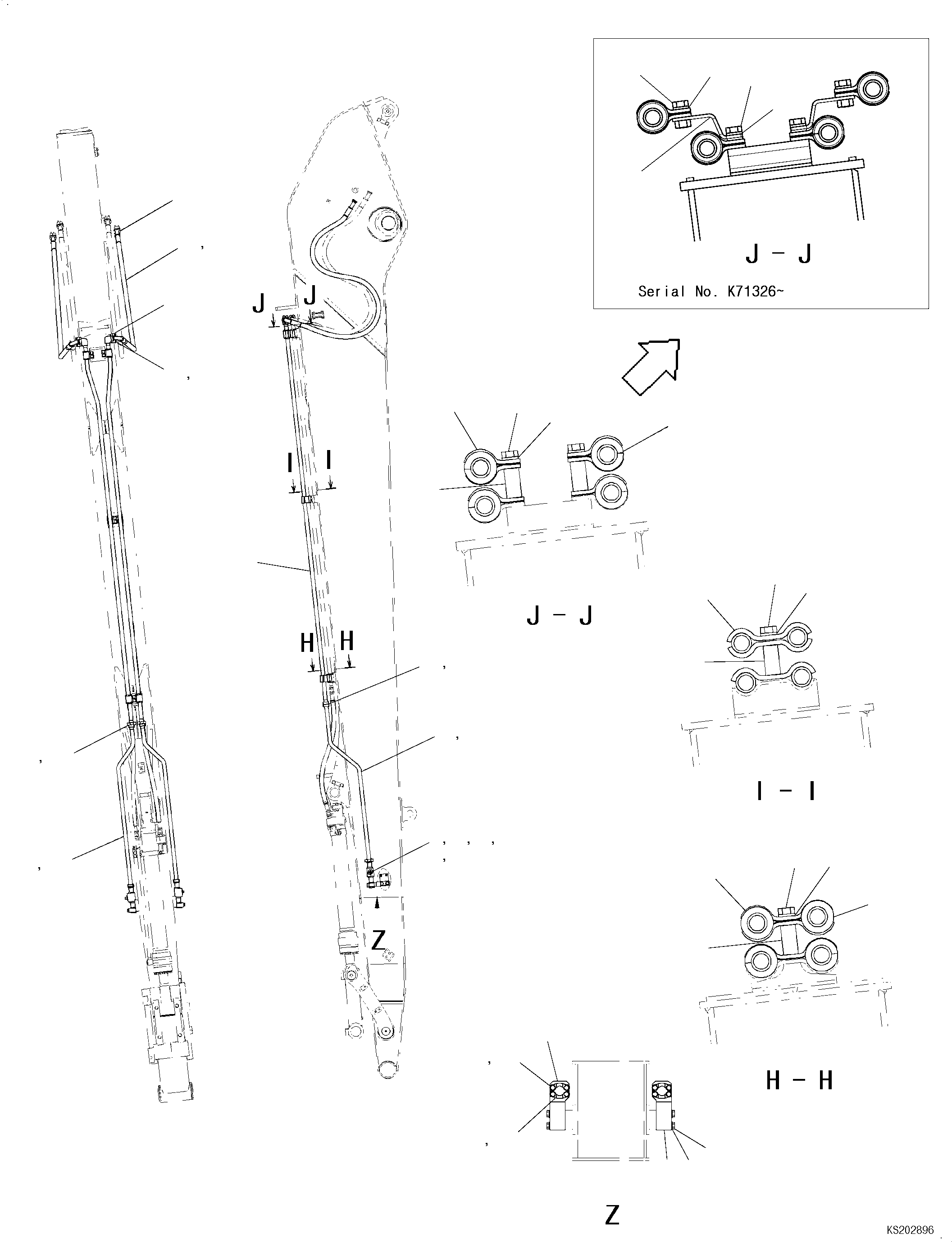 J - J

Serial No. K71326~

J J

I I

H H

Z

J - J

I - I

H - H

Z

KS202896