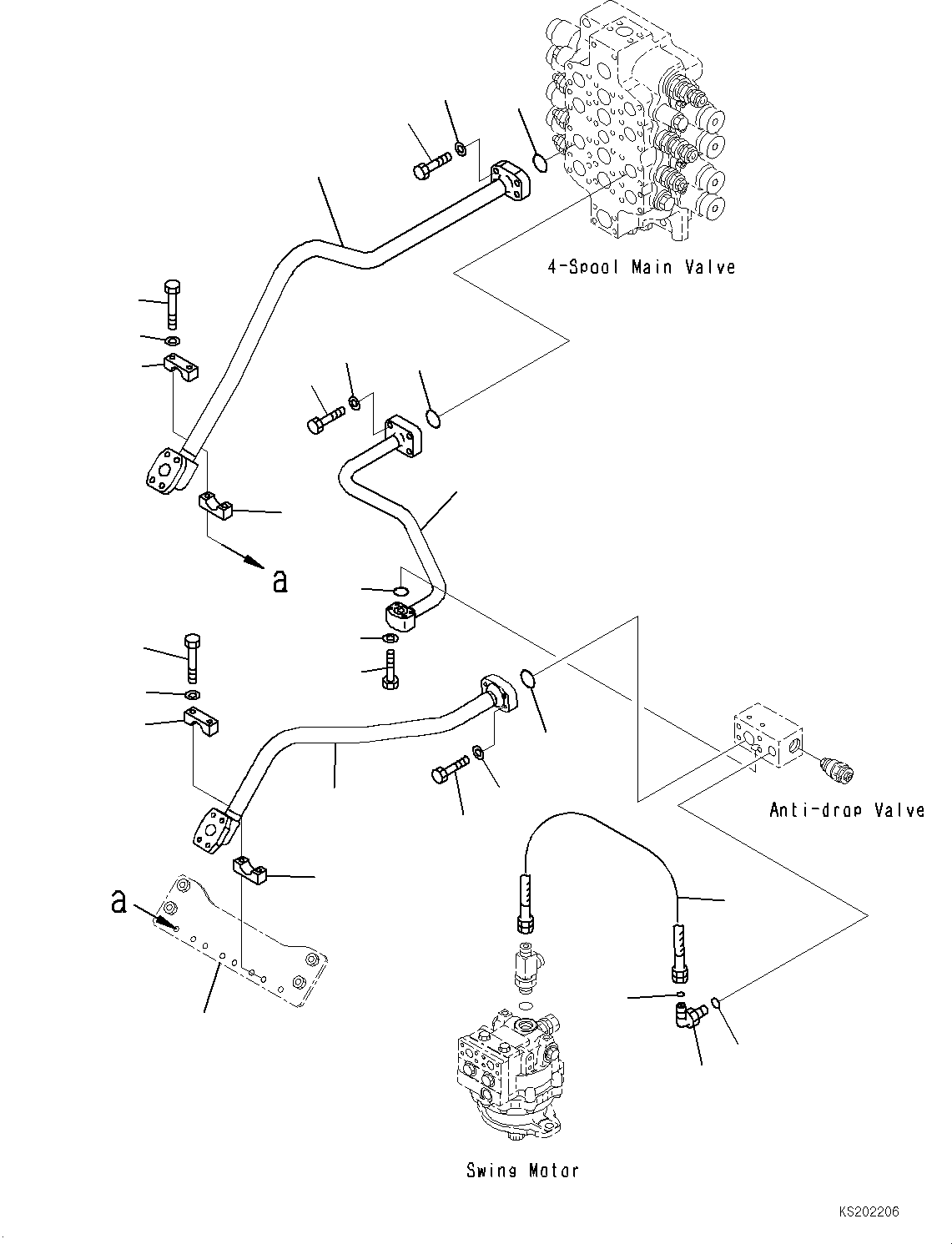 4-Spool Main Valve

a

Anti-drop Valve

a

Swing Motor

KS202206