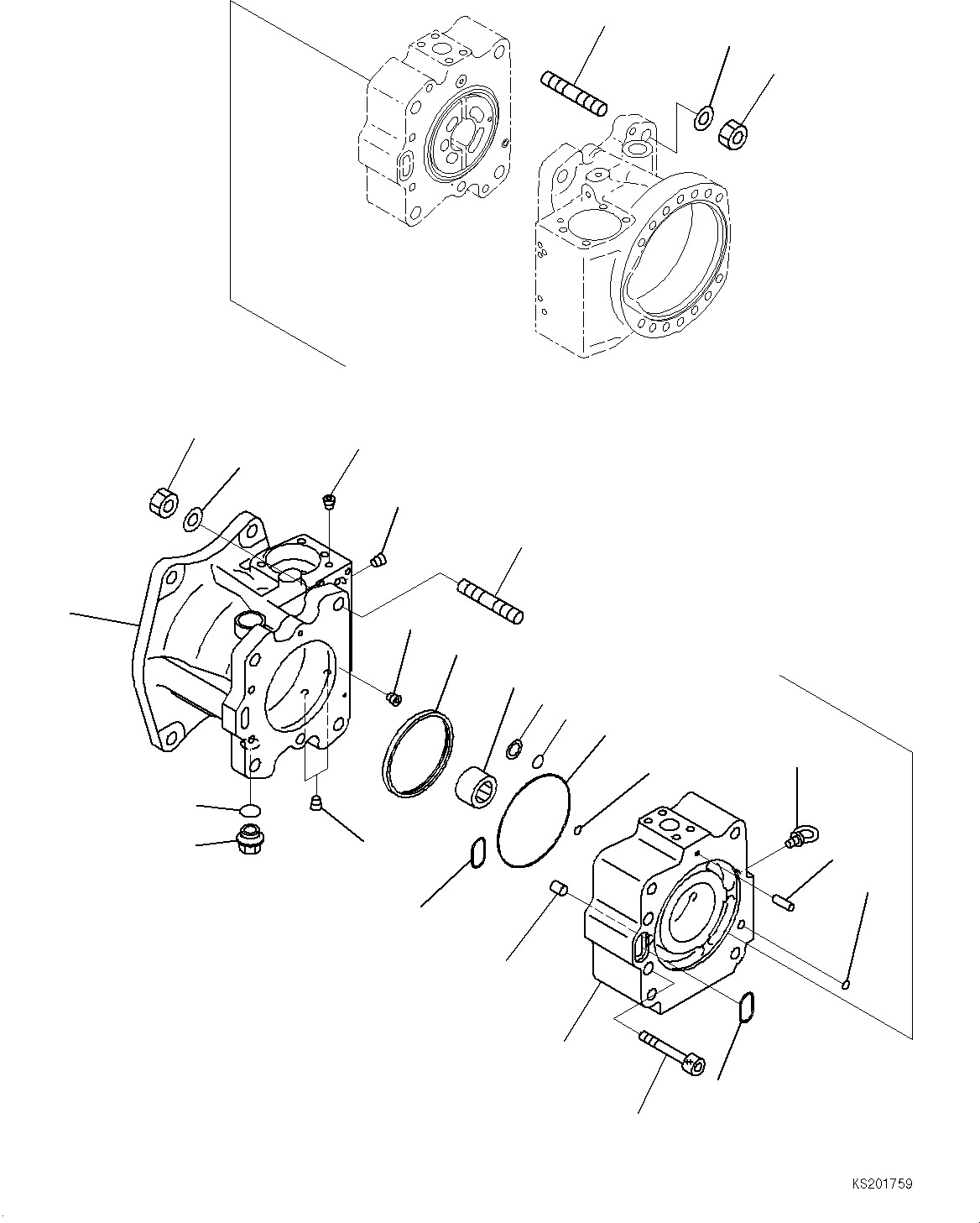 KS201759