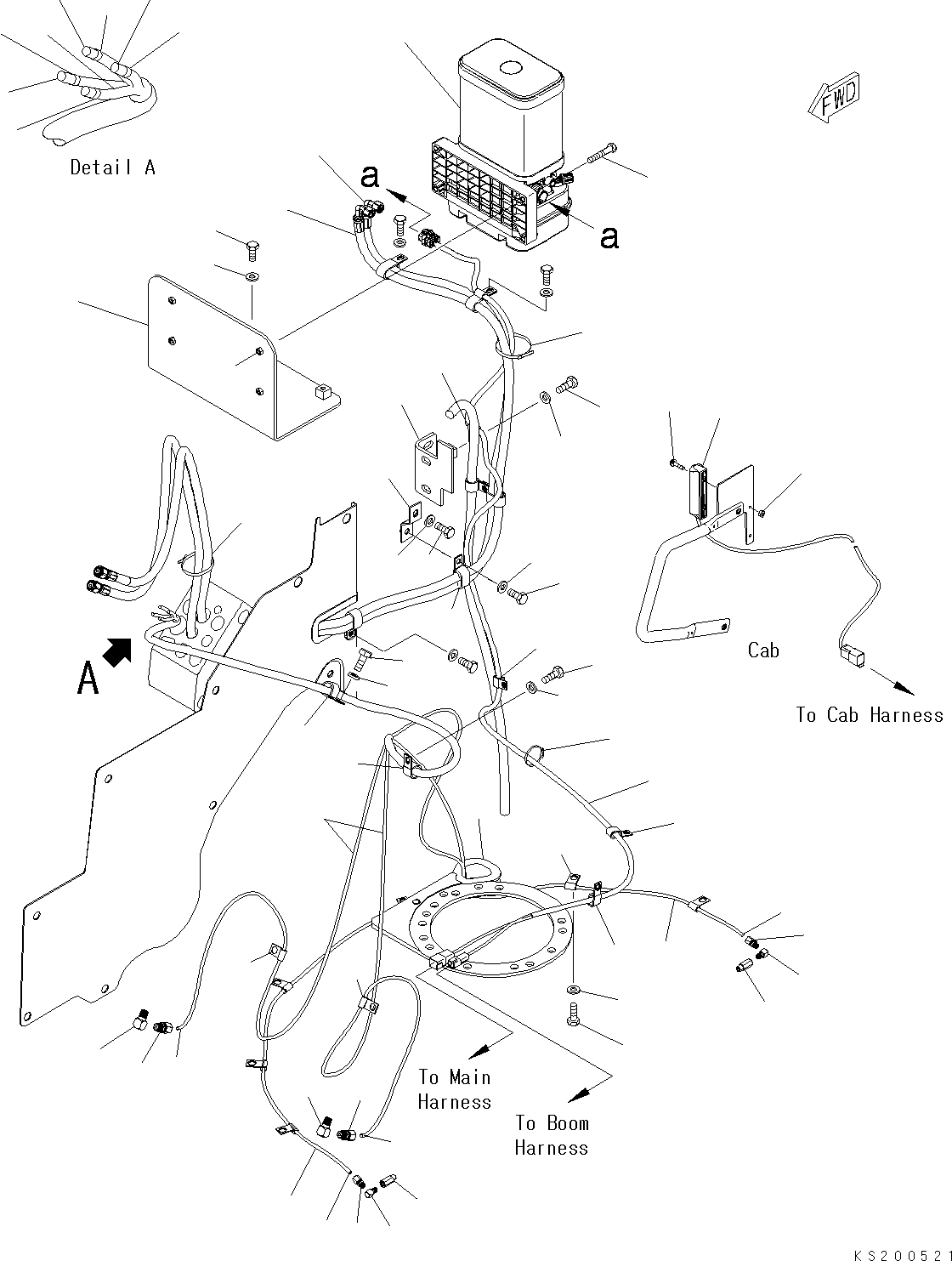 Detail A

FWD

a

a

A

Cab

To Cab Harness

To Main Harness

To Boom Harness

KS200521