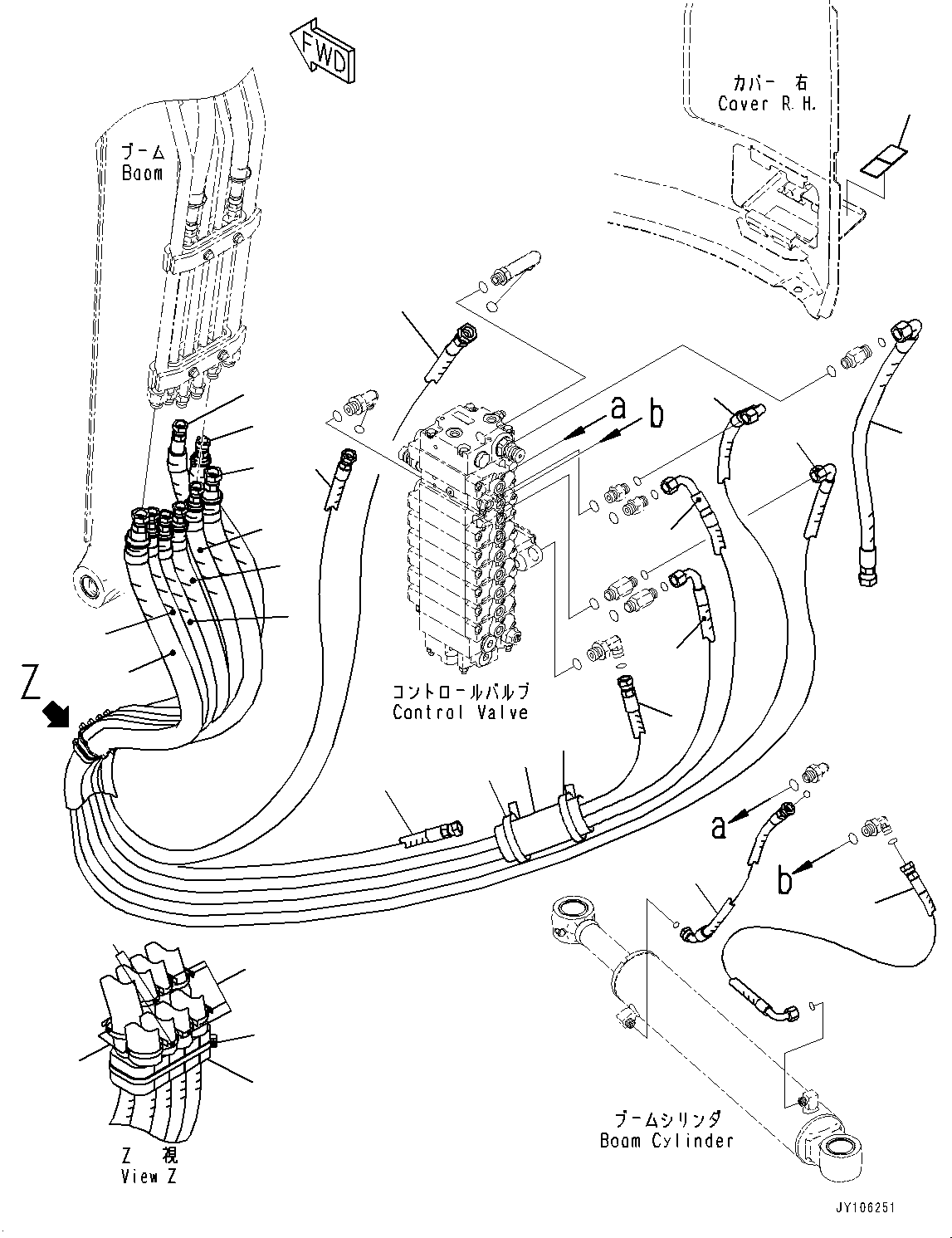 FWD

カバー 右
Cover R.H.

ブーム
Boom

a
b

Z

コントロールバルブ
Control Valve

a

b

Z 視
View Z

ブームシリンダ
Boom Cylinder

JY106251