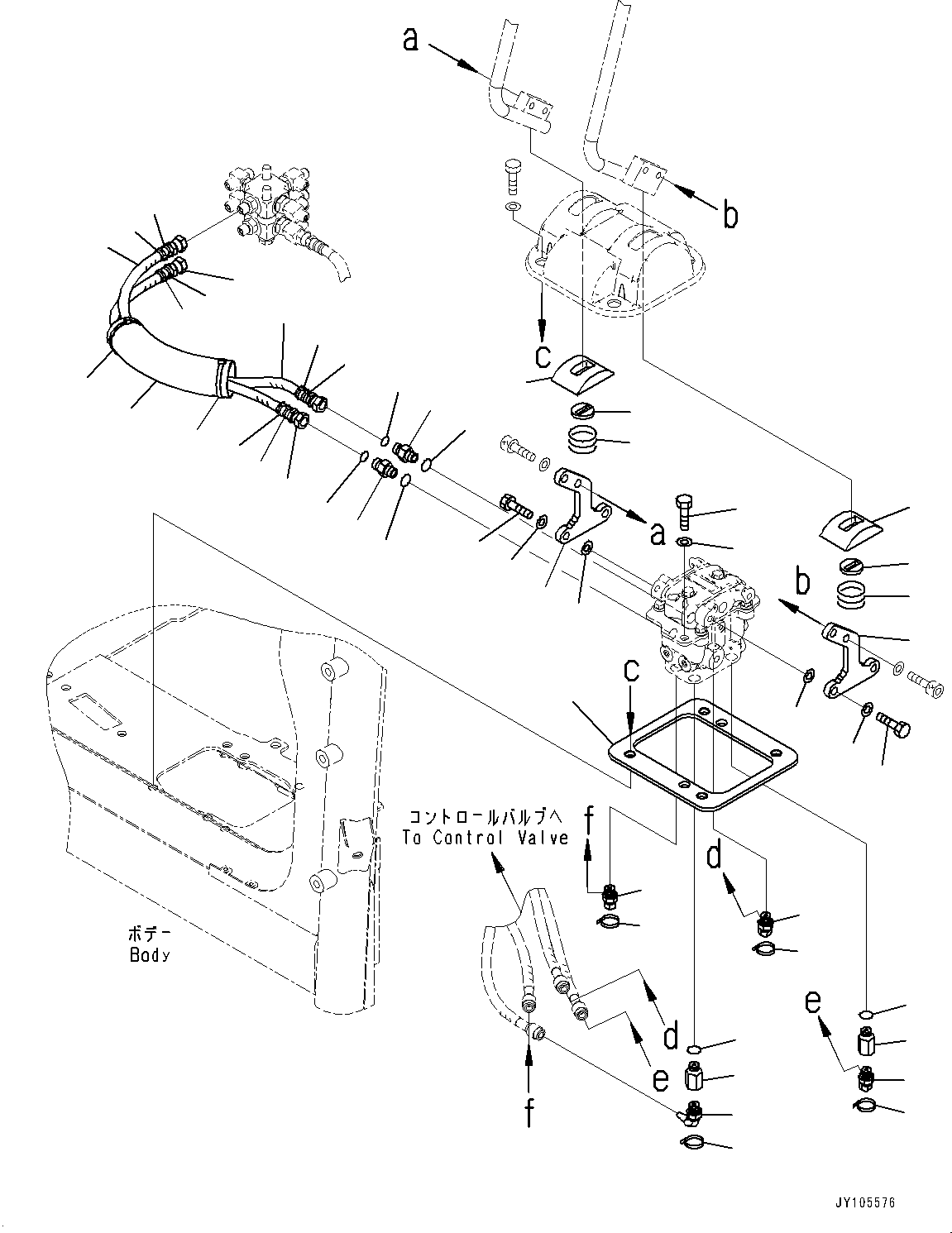 a

b

c

a

b

c

コントロールバルブへ
To Control Valve

f

d

ボデー
Body

d

e

e

f

JY105576