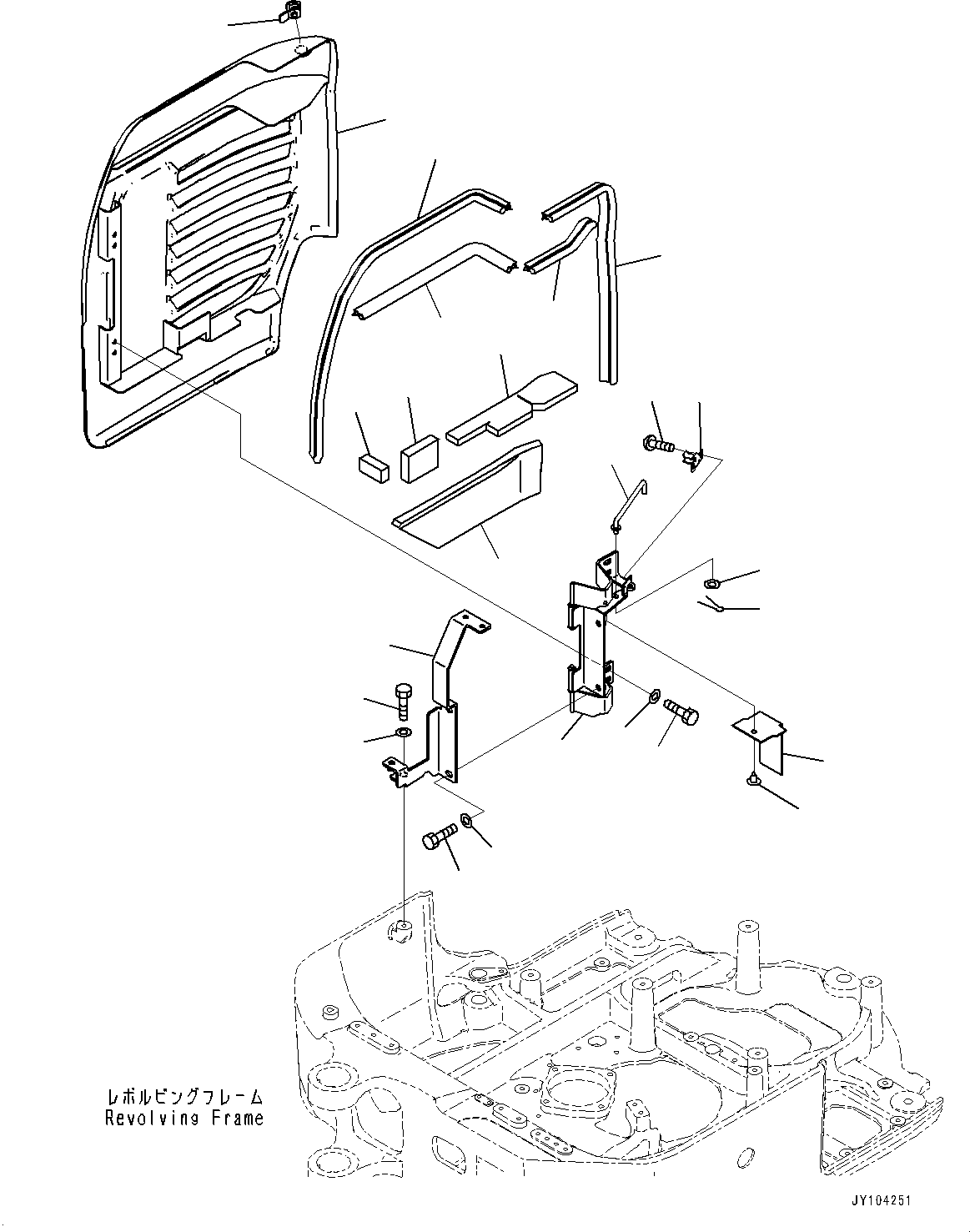 レボルビングフレーム
Revolving Frame

JY104251