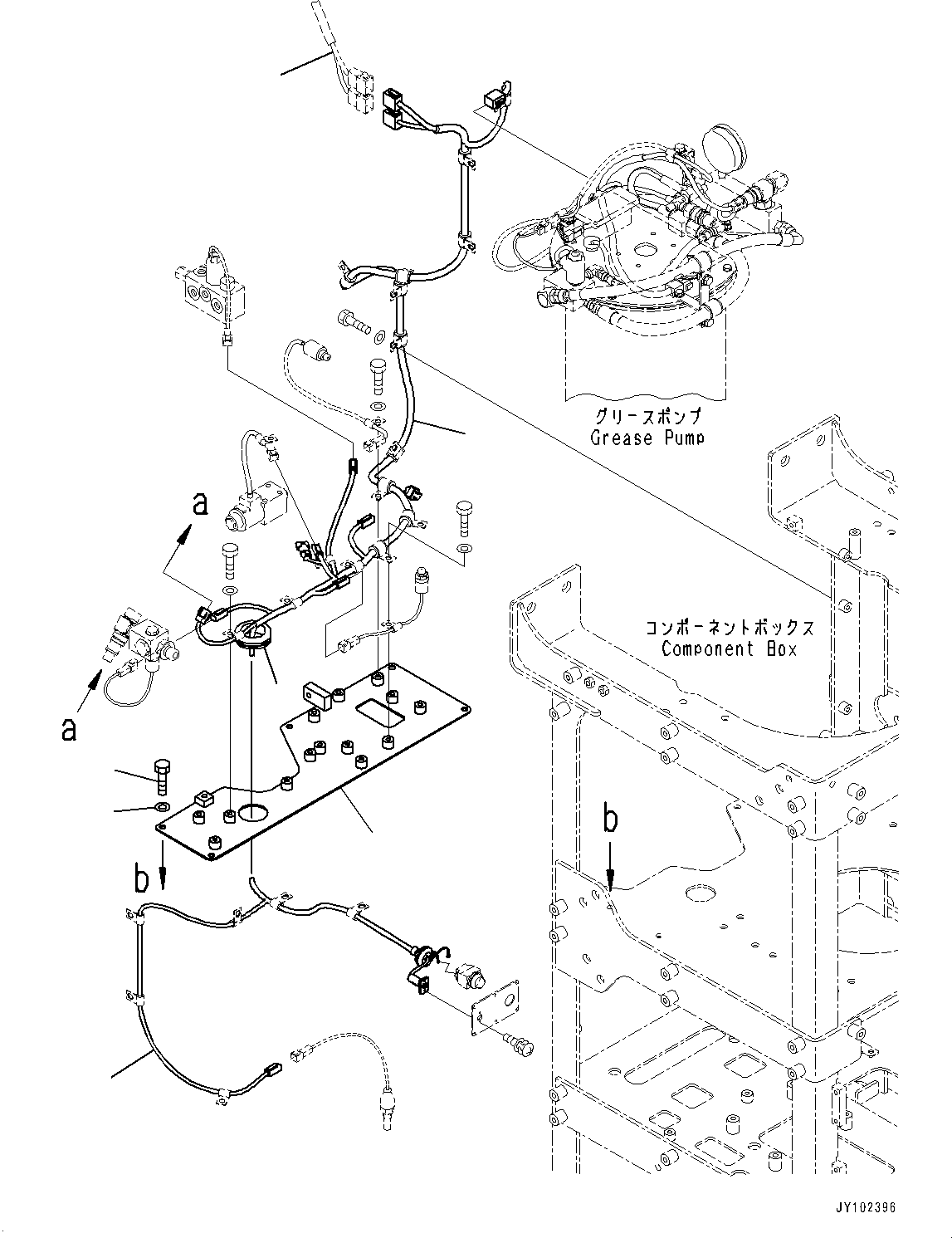 グリースポンプ
Grease Pump

a

a

コンポーネントボックス
Component Box

b

b

JY102396