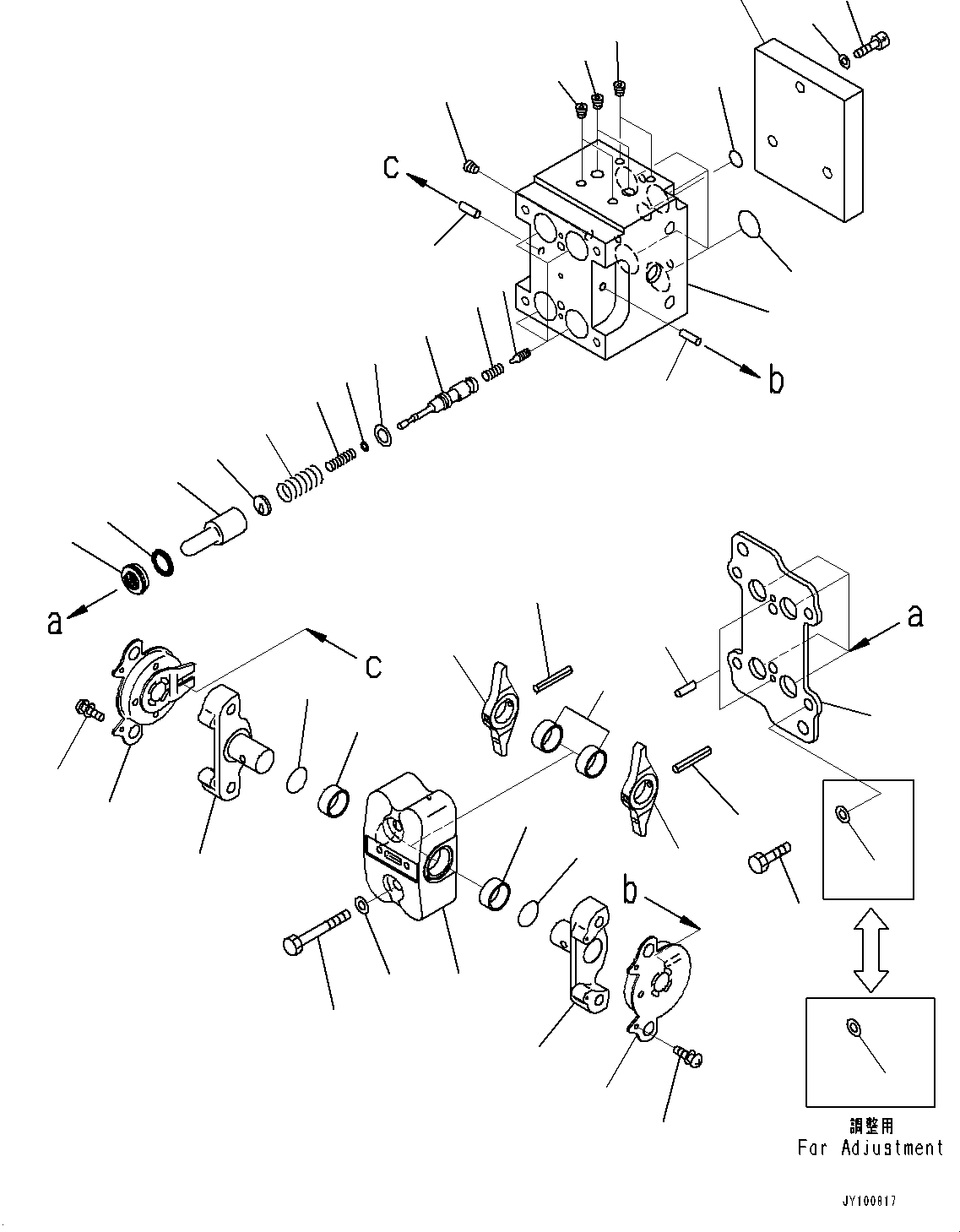 c

b

a

c

a

b

調整用
For Adjustment

JY100817