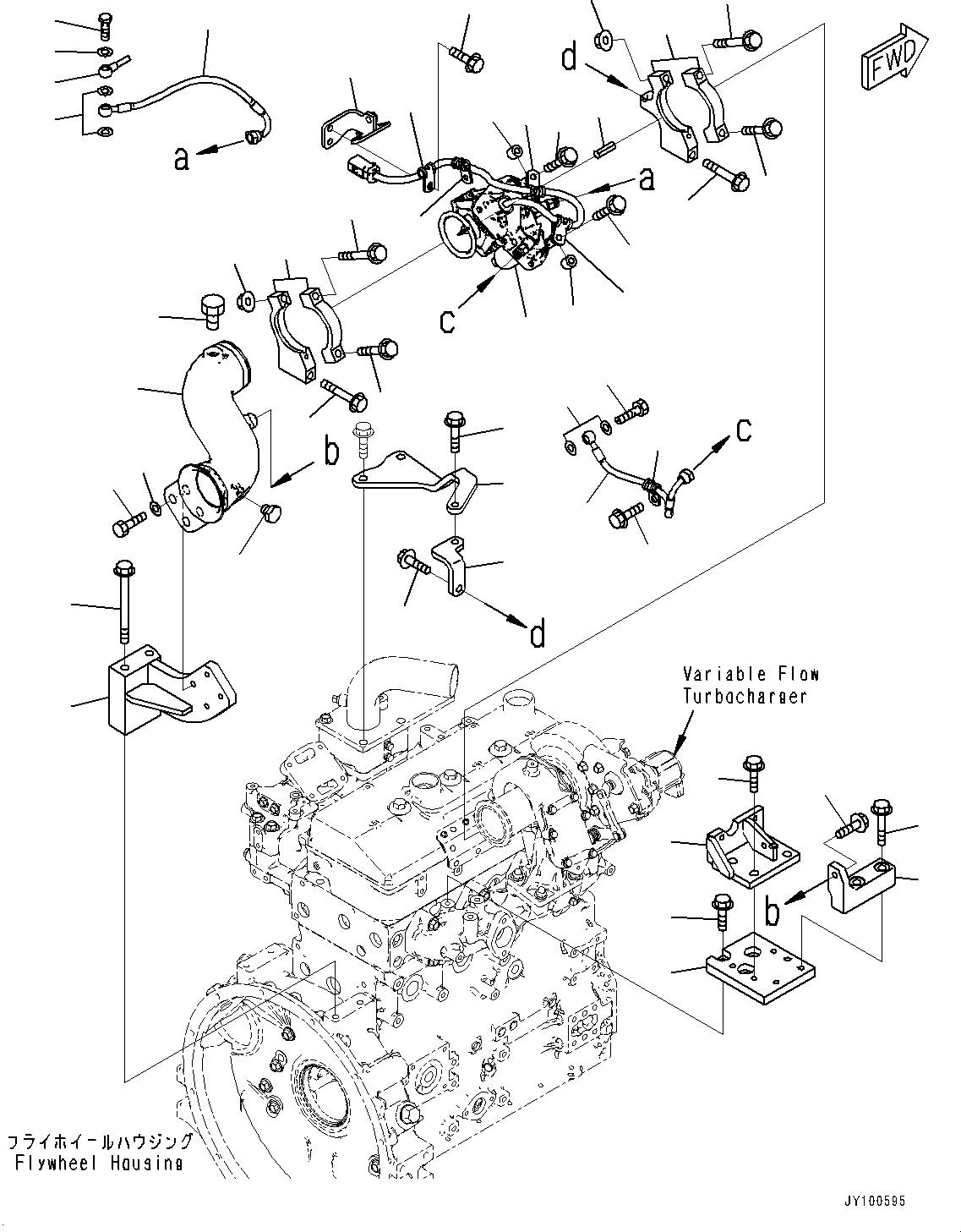 FWD

d

a

a

c

b

c

d

Variable Flow Turbocharger

b

フライホイールハウジング
Flywheel Housing

JY100595