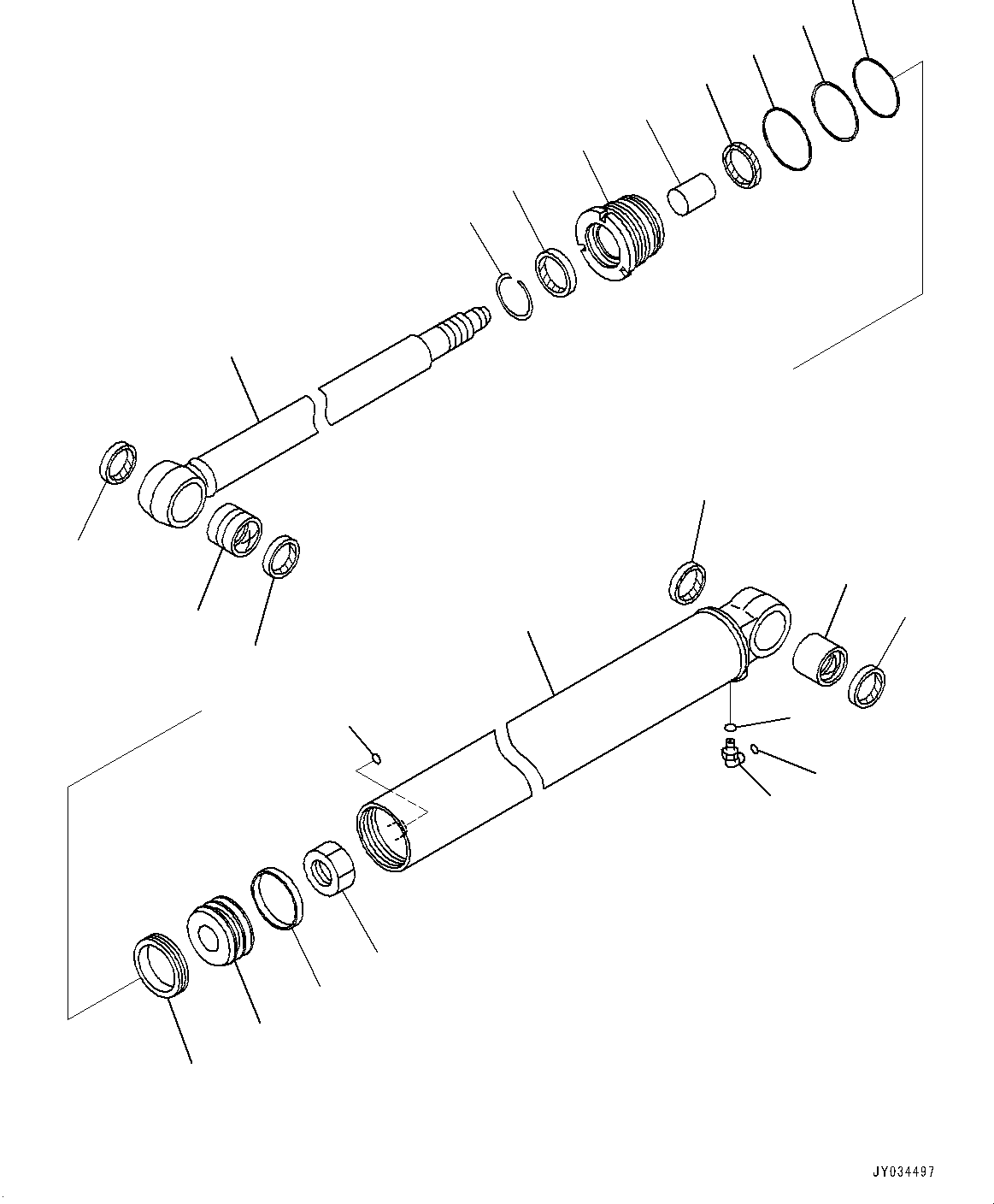 JY034497