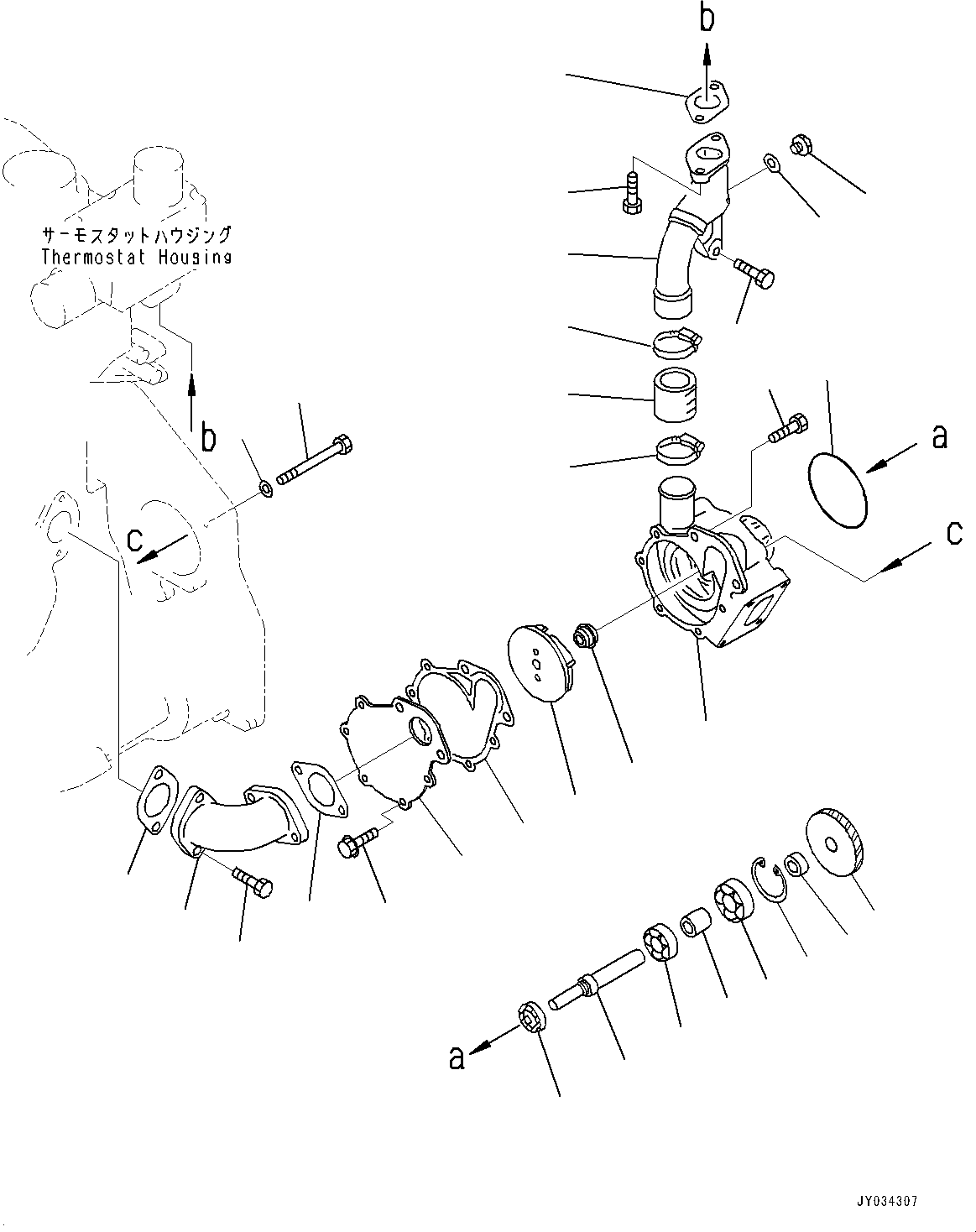 b

サーモスタットハウジング
Thermostat Housing

b

a

c

c

a

JY034307