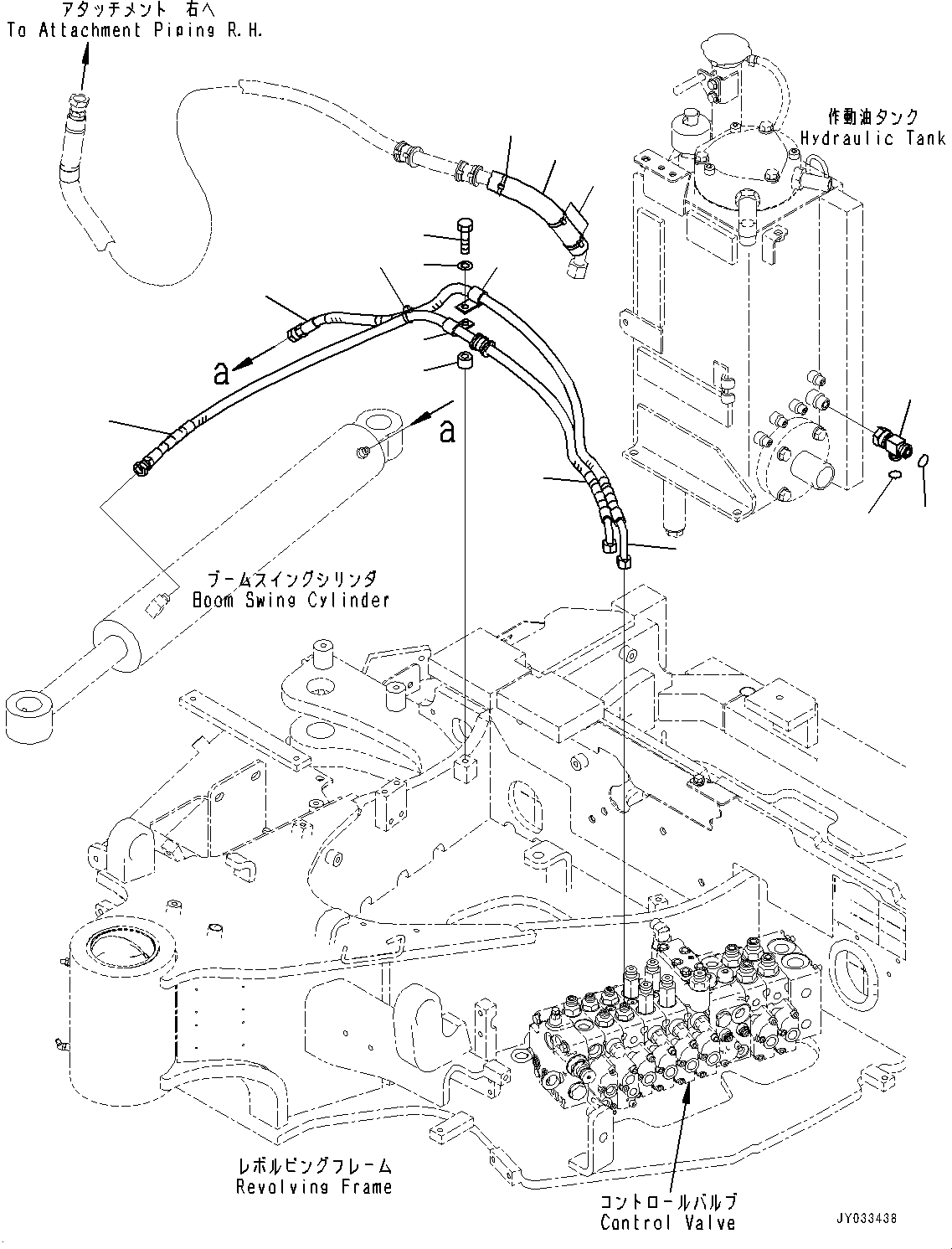 アタッチメント 右へ
To Attachment Piping R.H.

作動油タンク
Hydraulic Tank

a

a

ブームスイングシリンダ
Boom Swing Cylinder

レボルビングフレーム
Revolving Frame

コントロールバルブ
Control Valve

JY033438