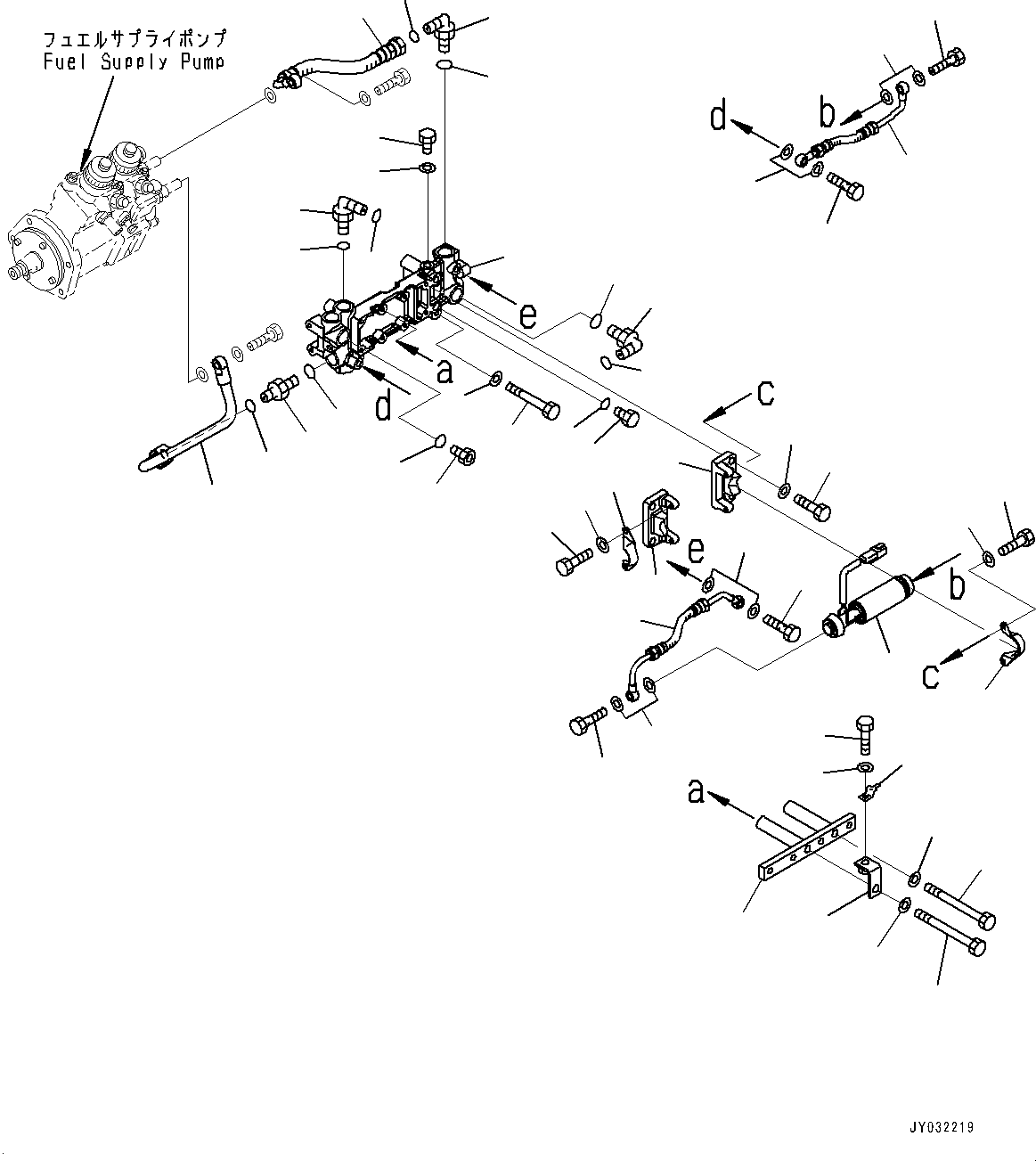 フュエルサプライポンプ
Fuel Supply Pump

d
b
e
a
d
c
e
b
c
a

JY032219