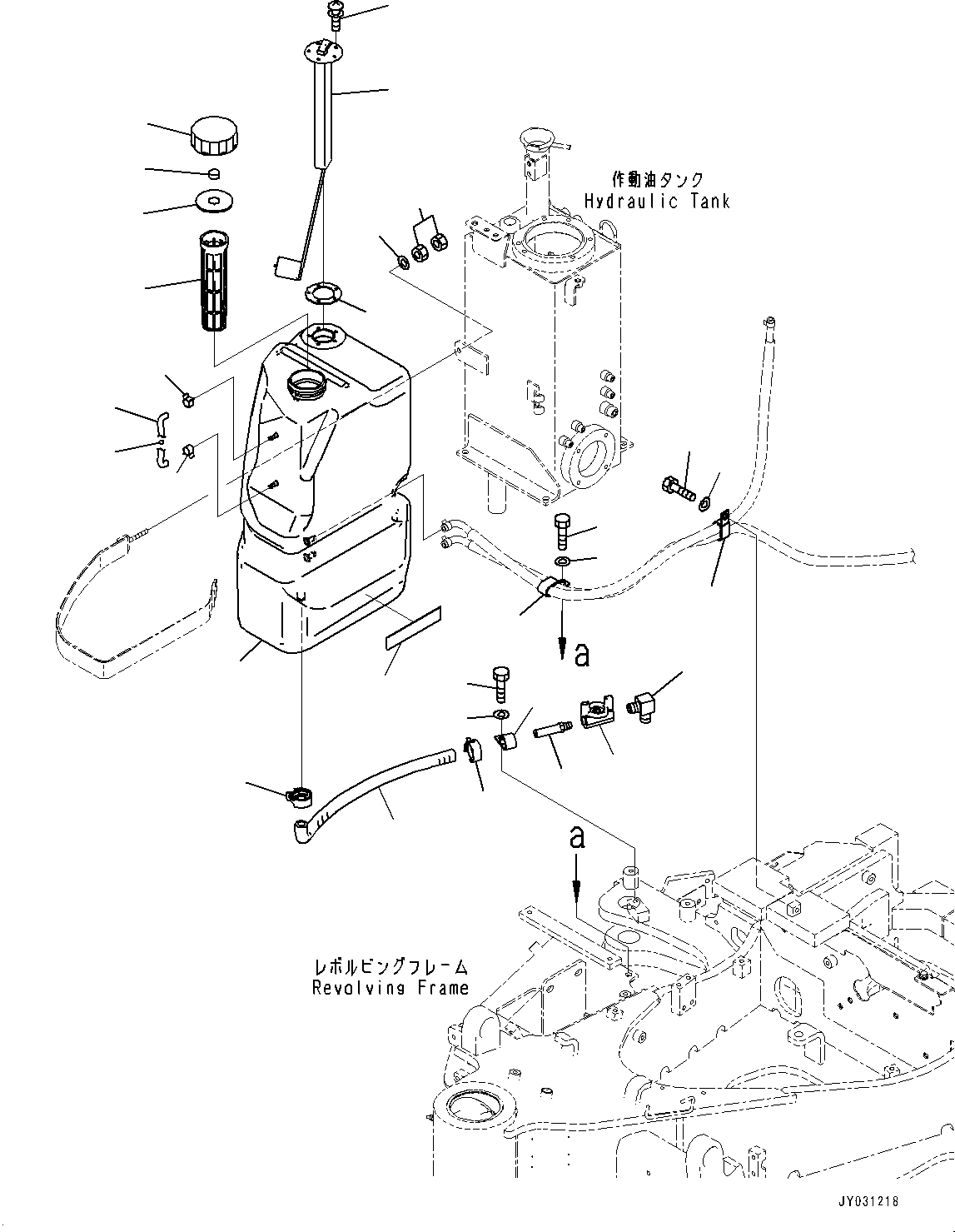 作動油タンク
Hydraulic Tank

a

a

レボルビングフレーム
Revolving Frame

JY031218