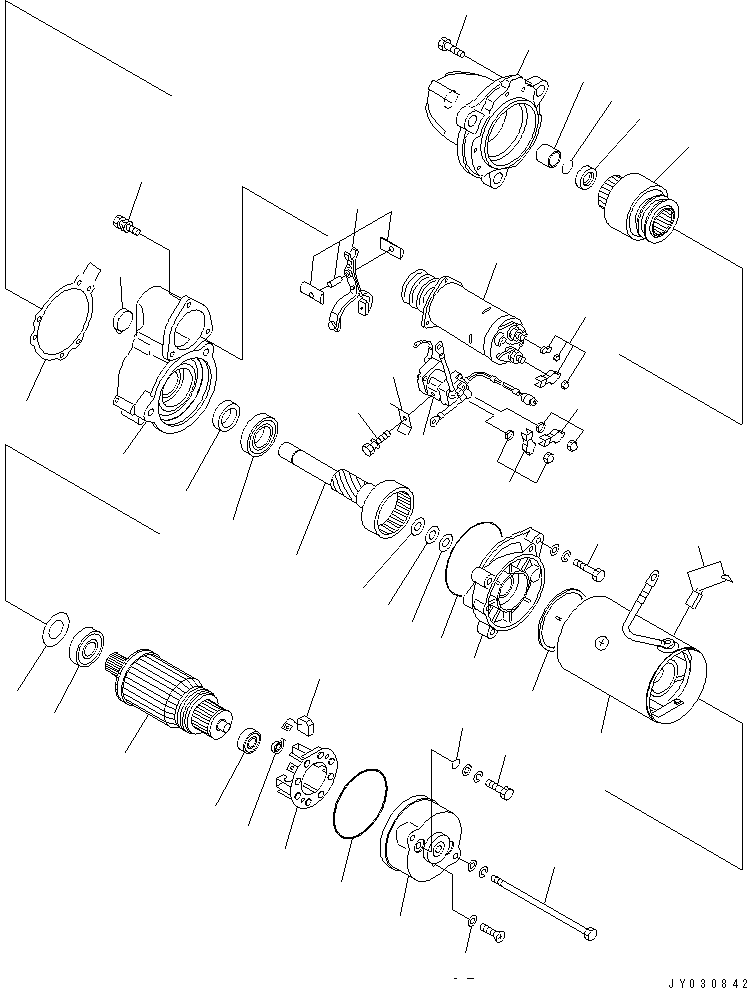 JY030842