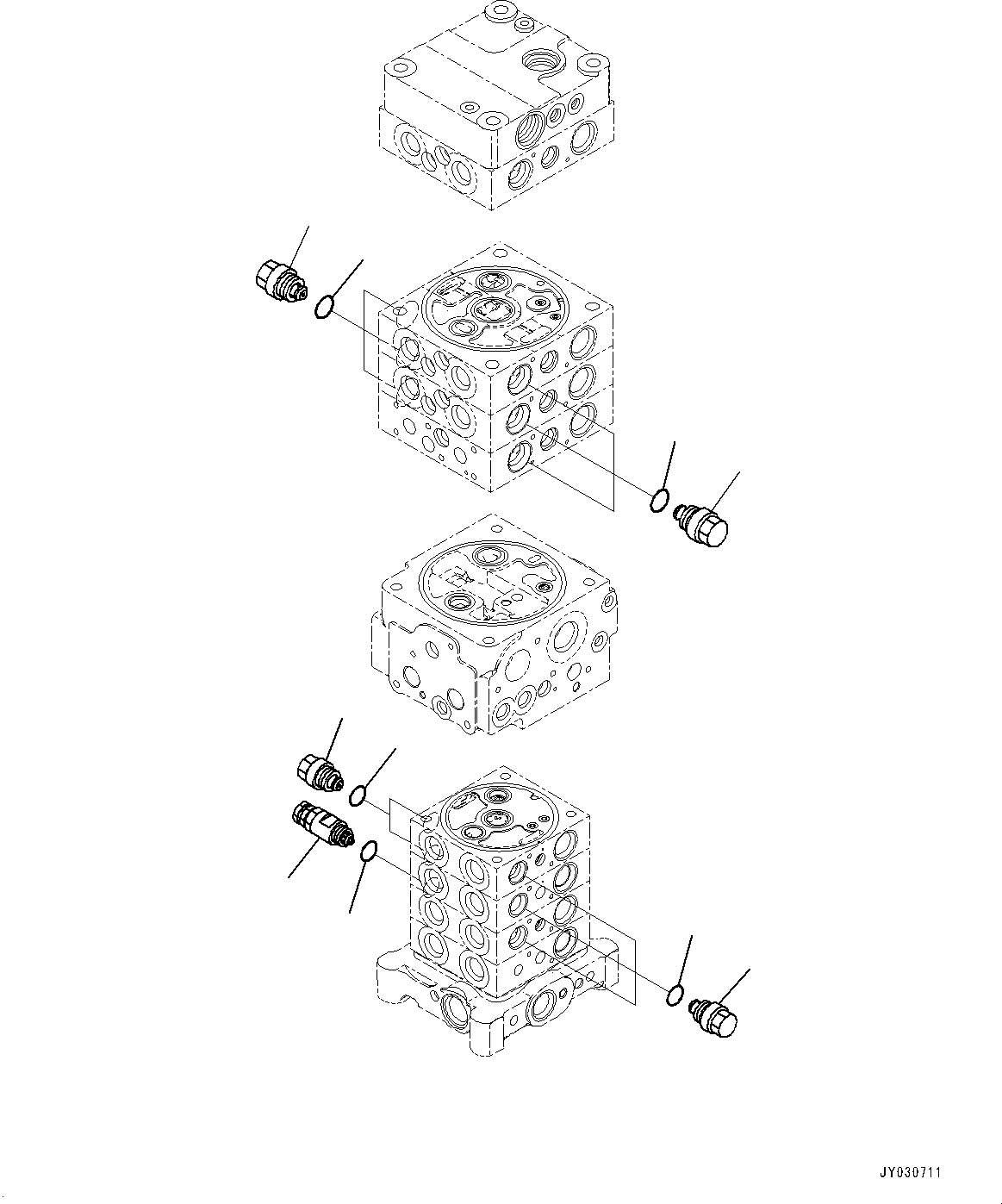 JY030711