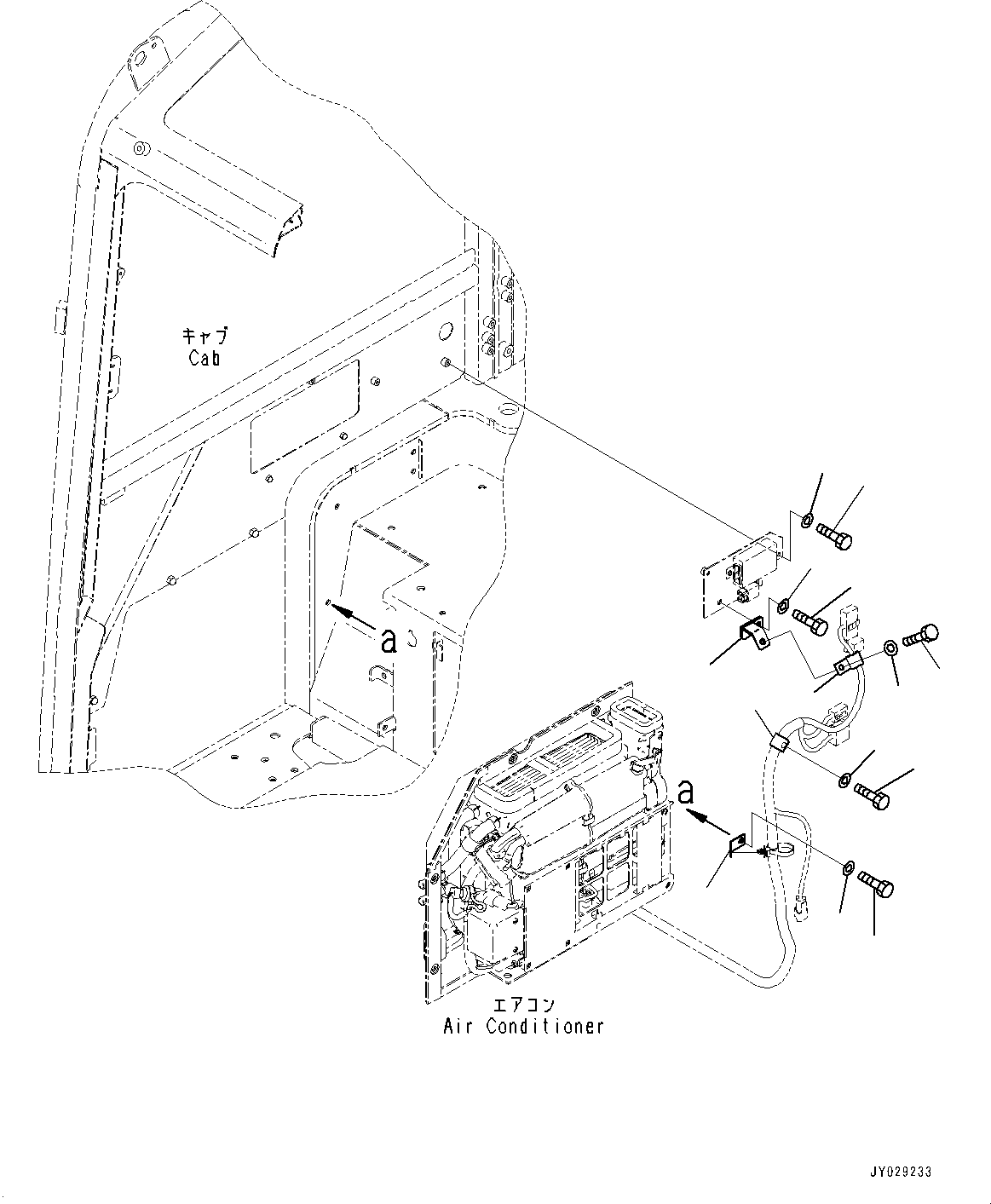 キャブ
Cab

a

a

エアコン
Air Conditioner

JY029233