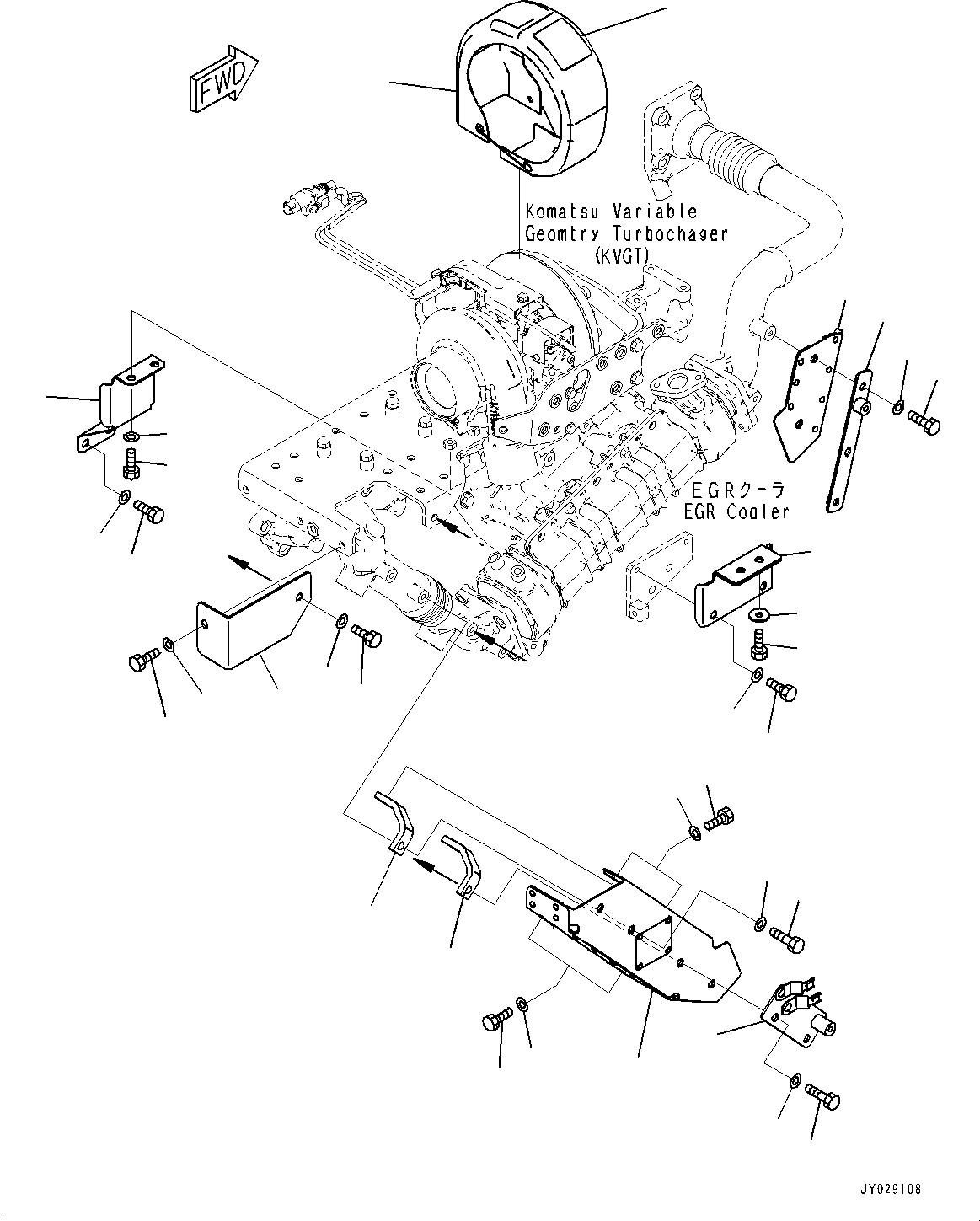 FWD

Komatsu Variable Geomtry Turbochager (KVGT)

EGRクーラ
EGR Cooler

JY029108