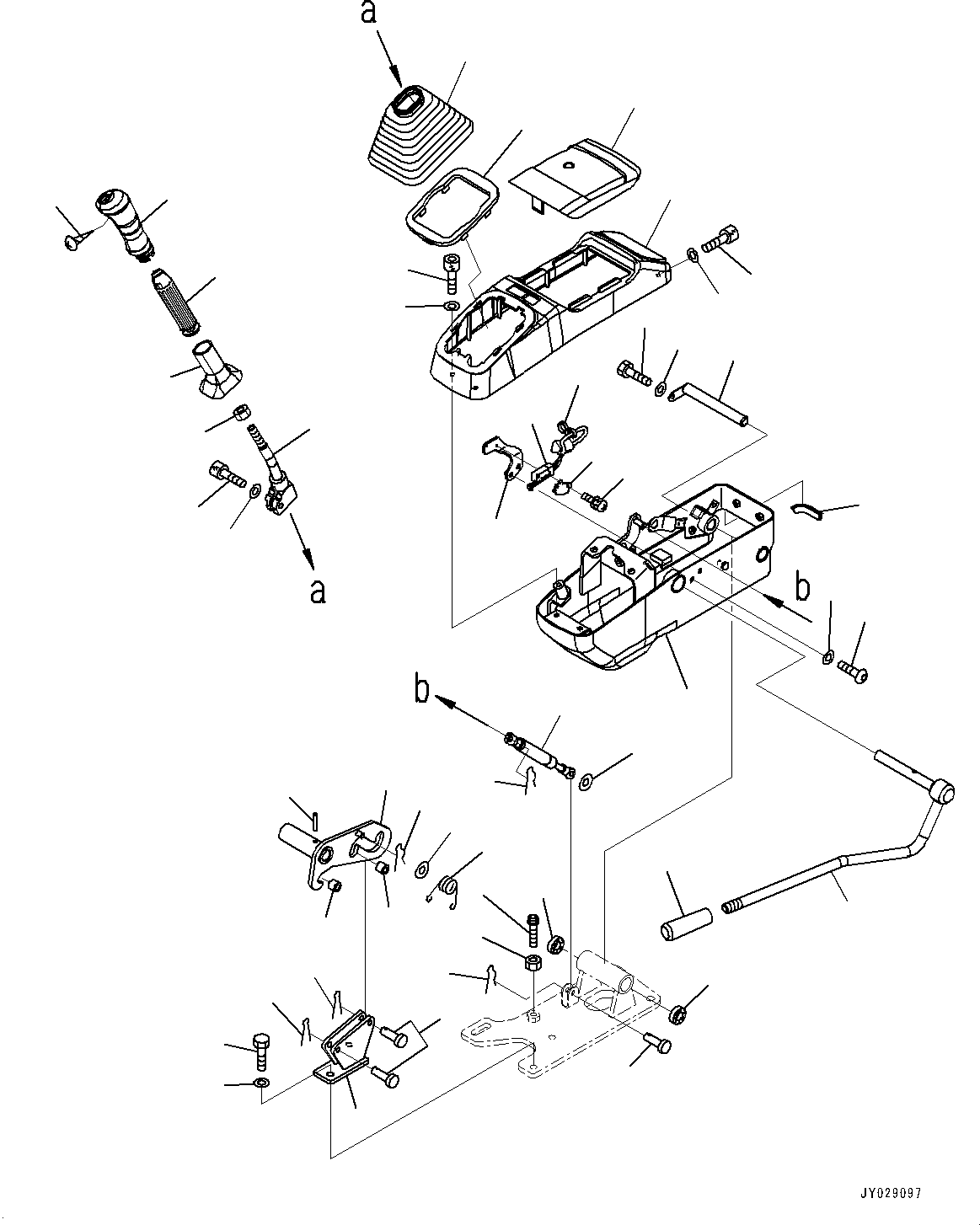 a

a

b

b

JY029097