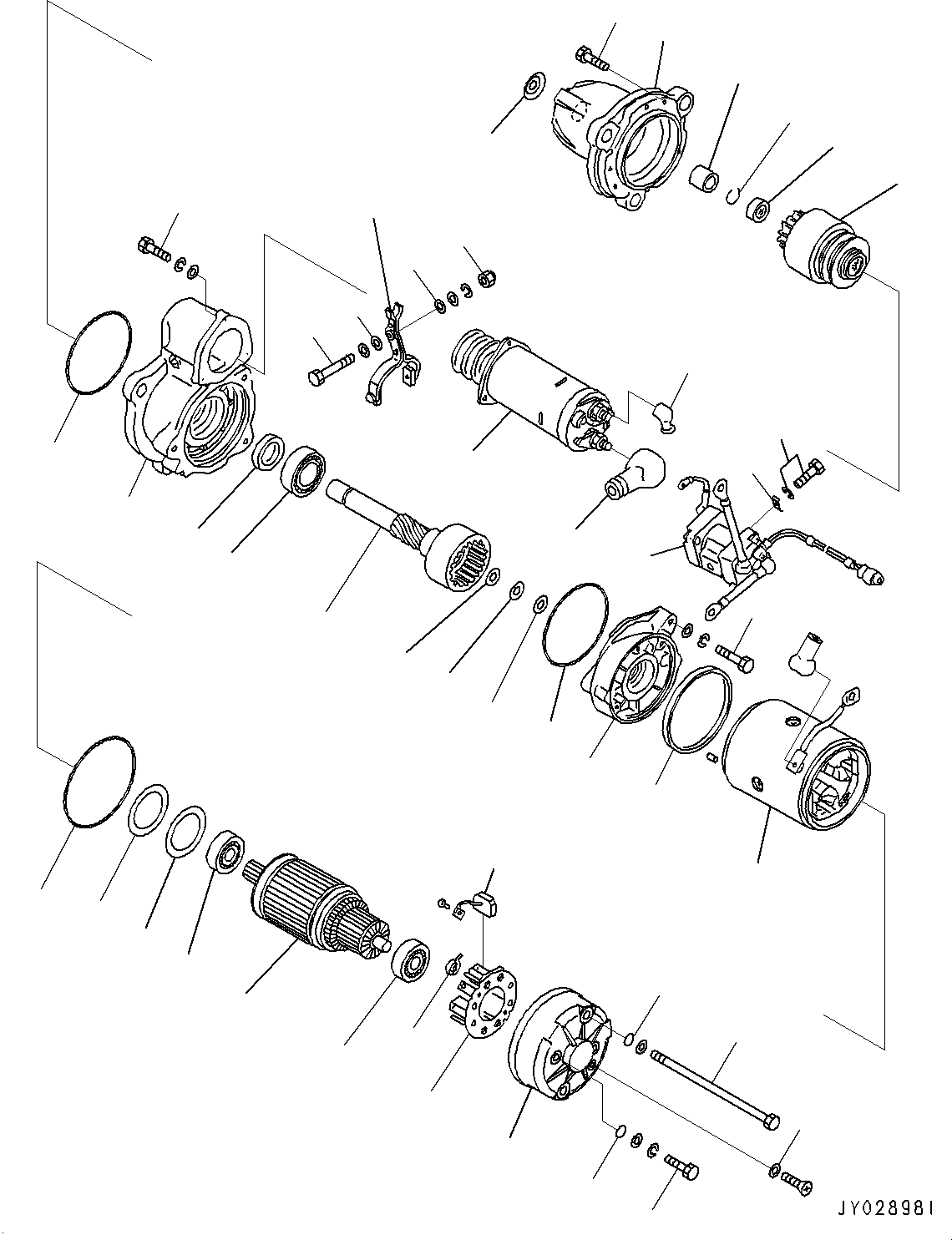 JY028981