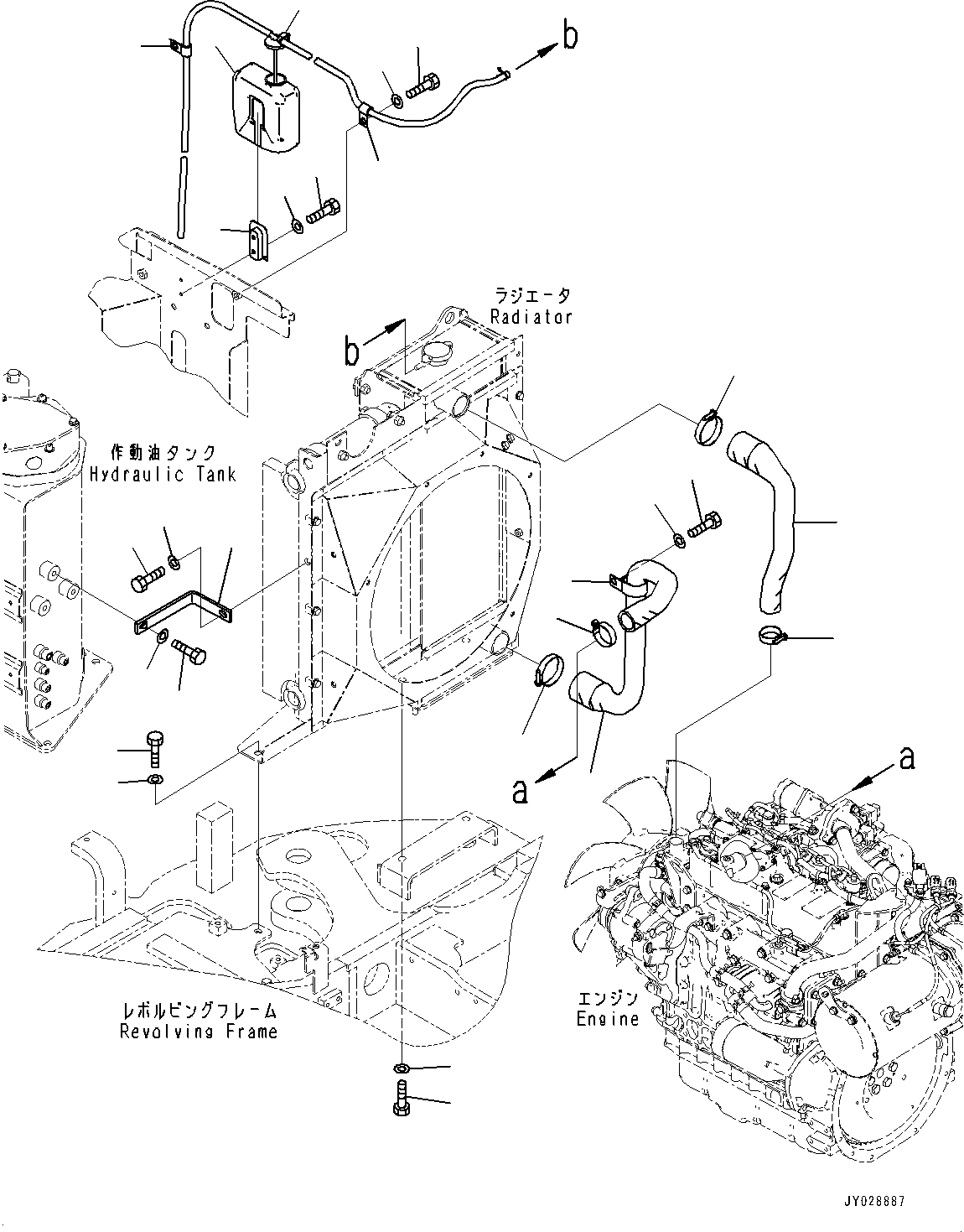 b

ラジエータ
Radiator

b

作動油タンク
Hydraulic Tank

a

a

レボルビングフレーム
Revolving Frame

エンジン
Engine

JY028887