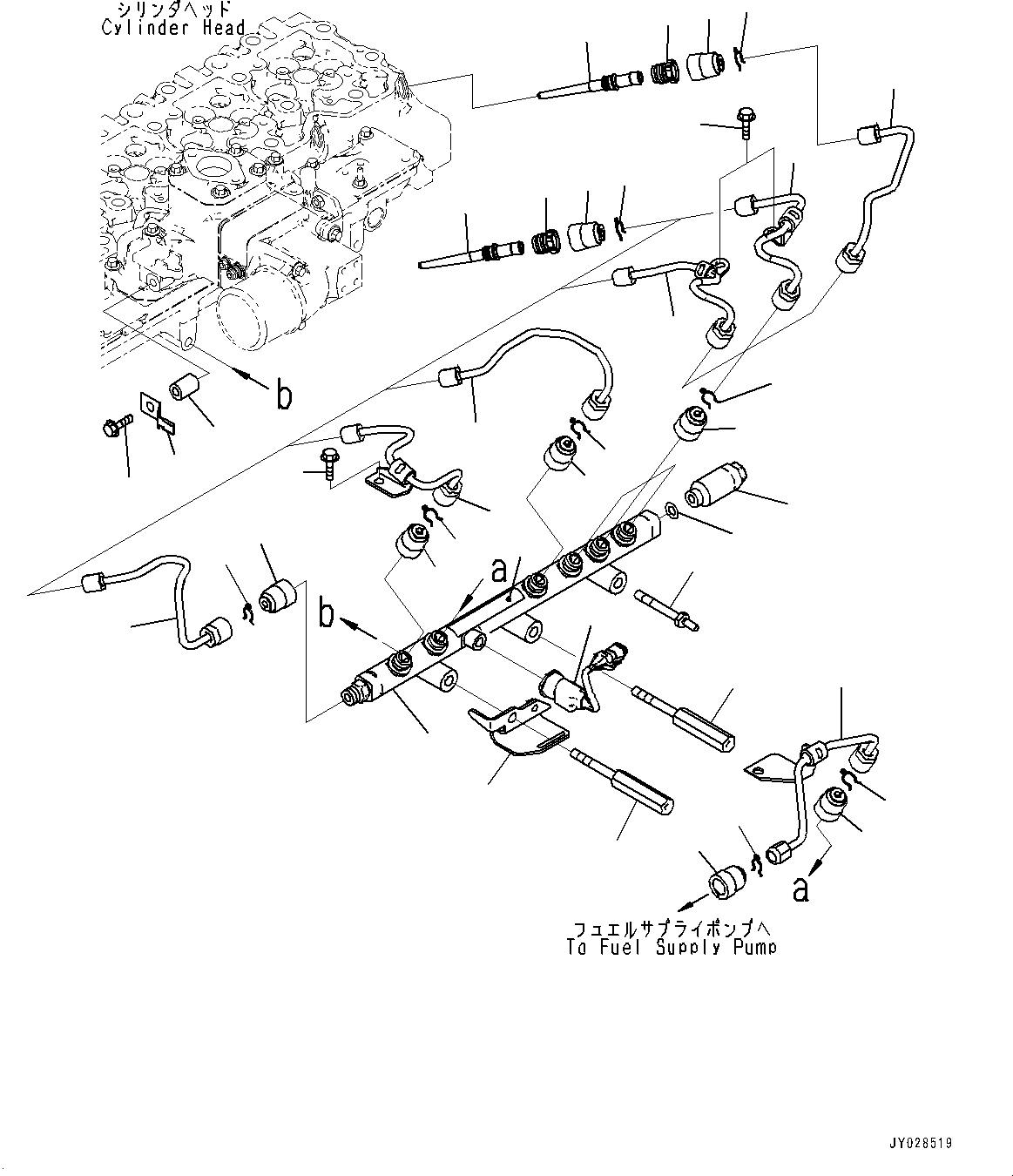 シリンダヘッド
Cylinder Head

b

a

b

a

フュエルサプライポンプへ
To Fuel Supply Pump

JY028519