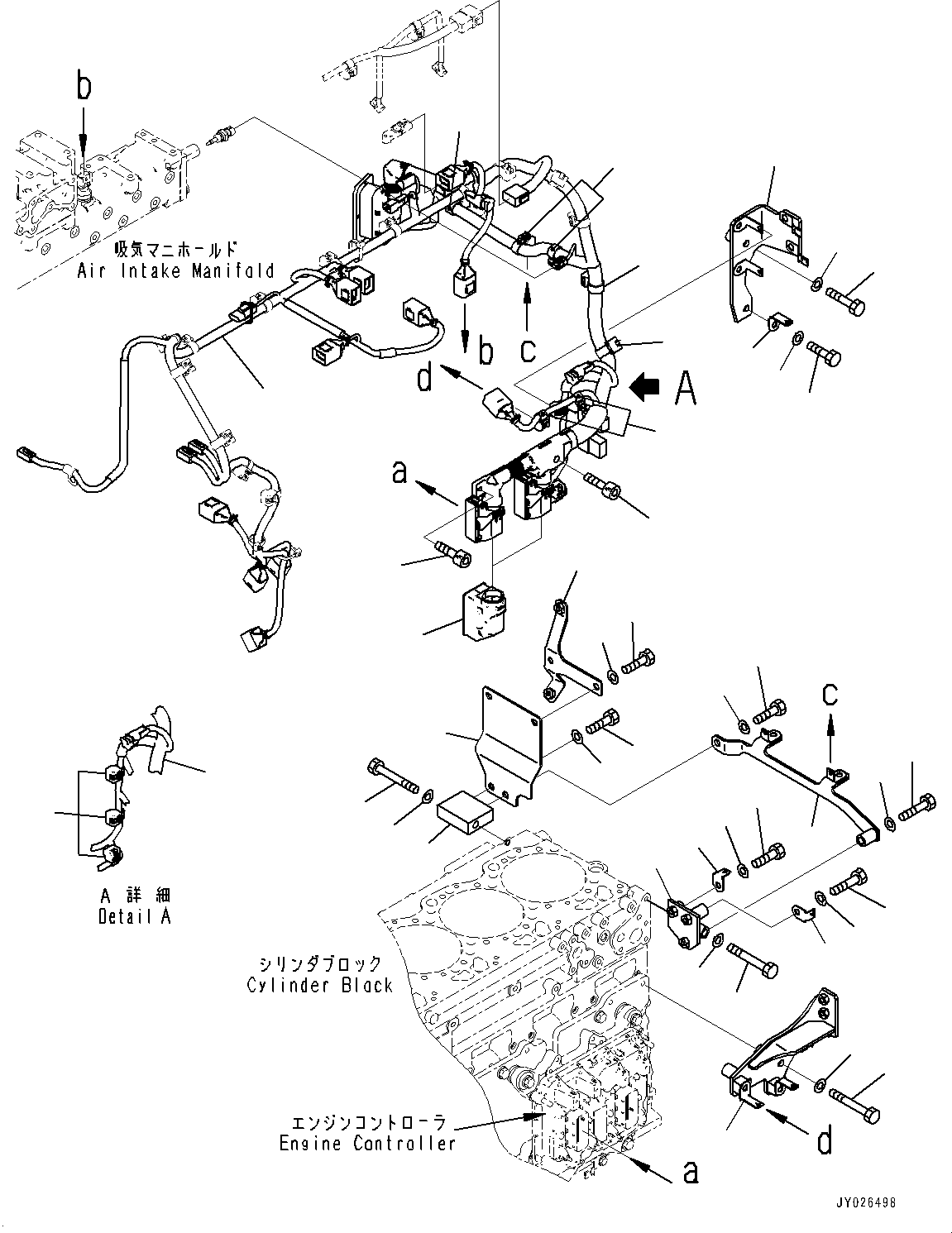 b

吸気マニホールド
Air Intake Manifold

b
c
d
A
a

c

A 詳細
Detail A

シリンダブロック
Cylinder Black

エンジンコントローラ
Engine Controller

d
a

JY026498