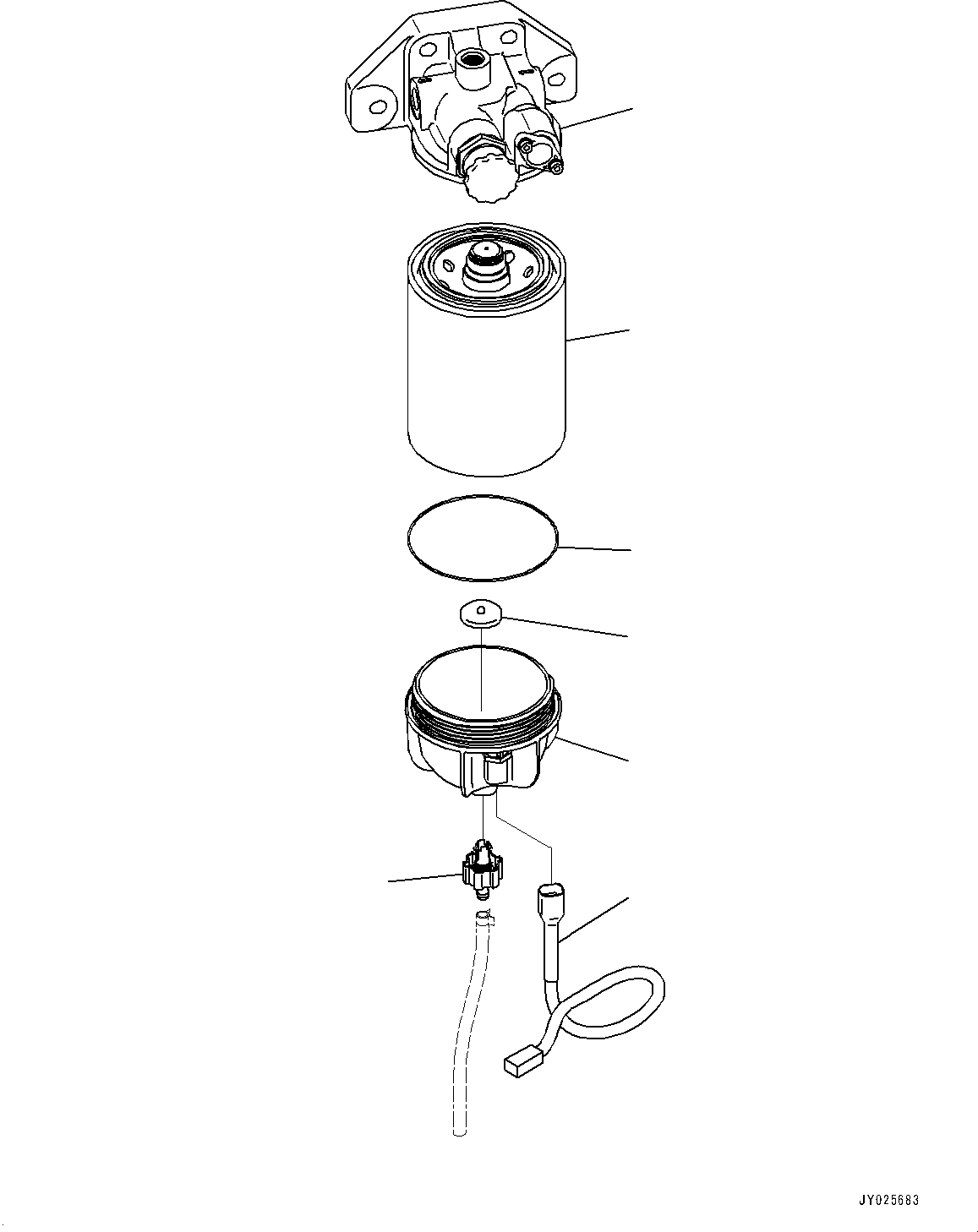 JY025683