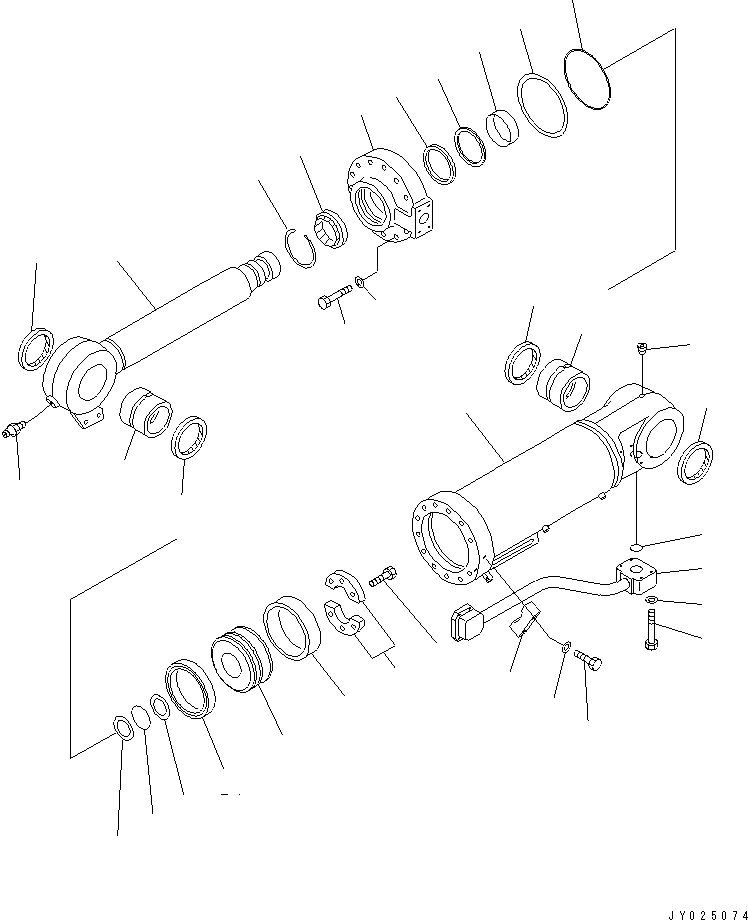 JY025074