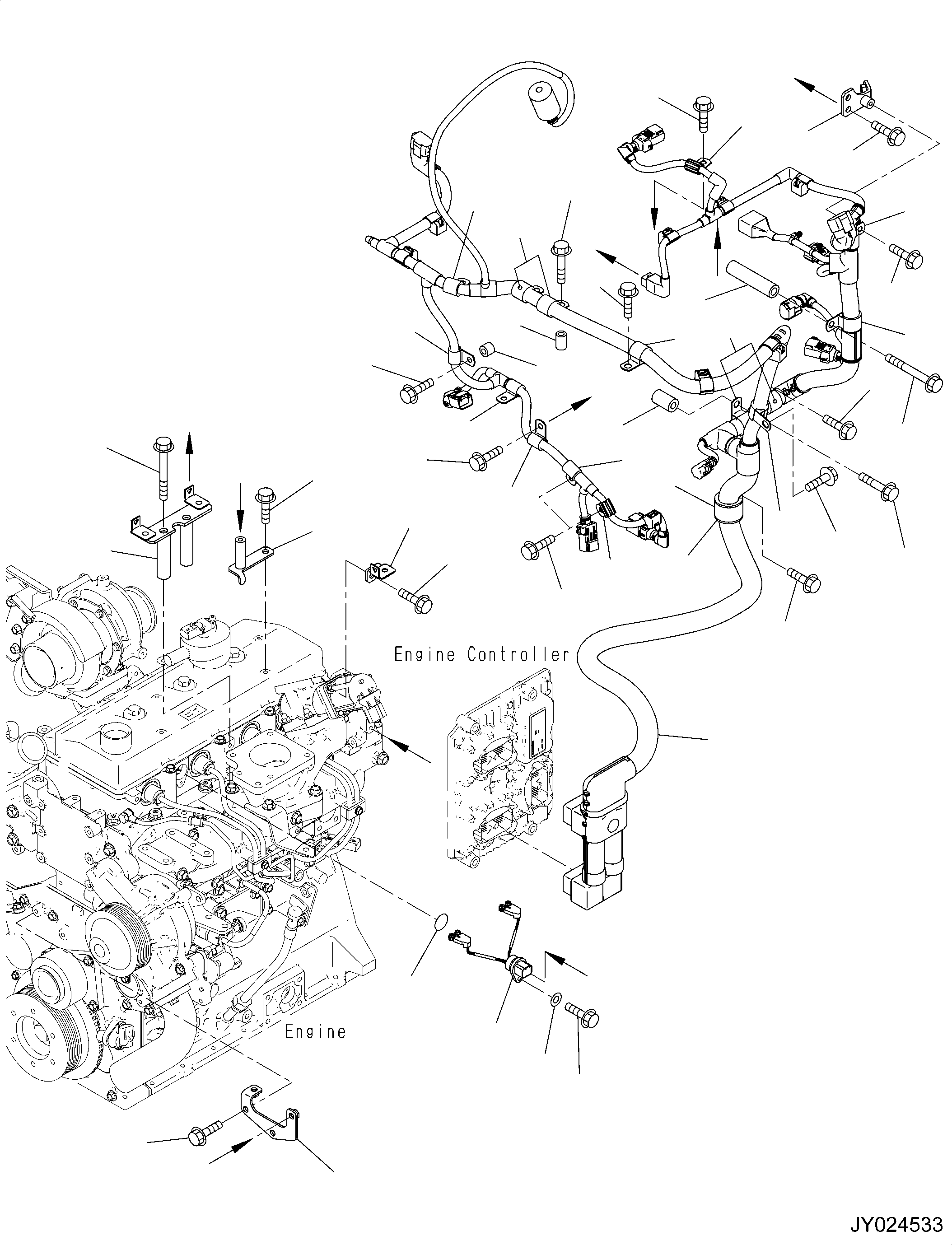 Engine Controller

Engine

JY024533