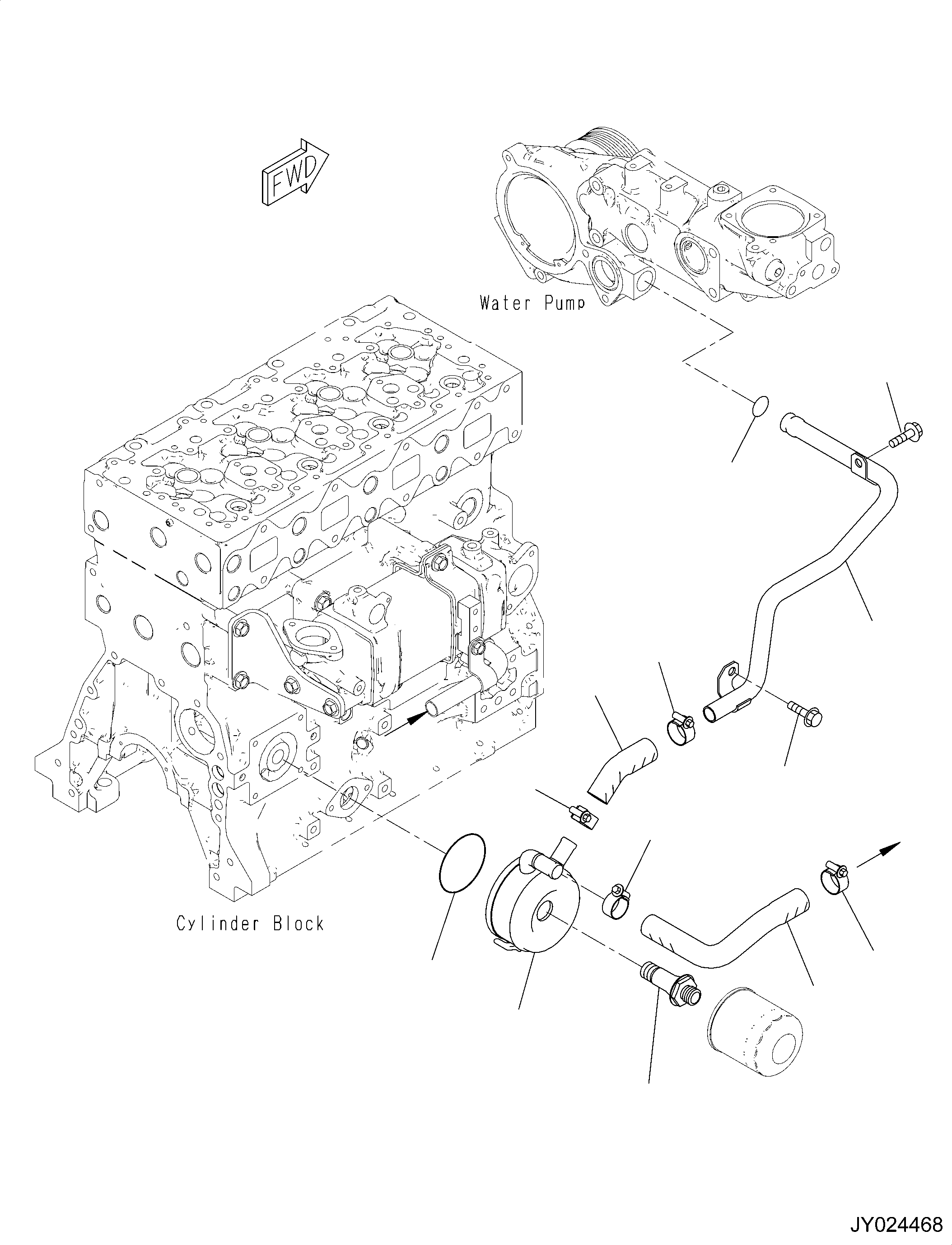 FWD

Water Pump

Cylinder Block

JY024468