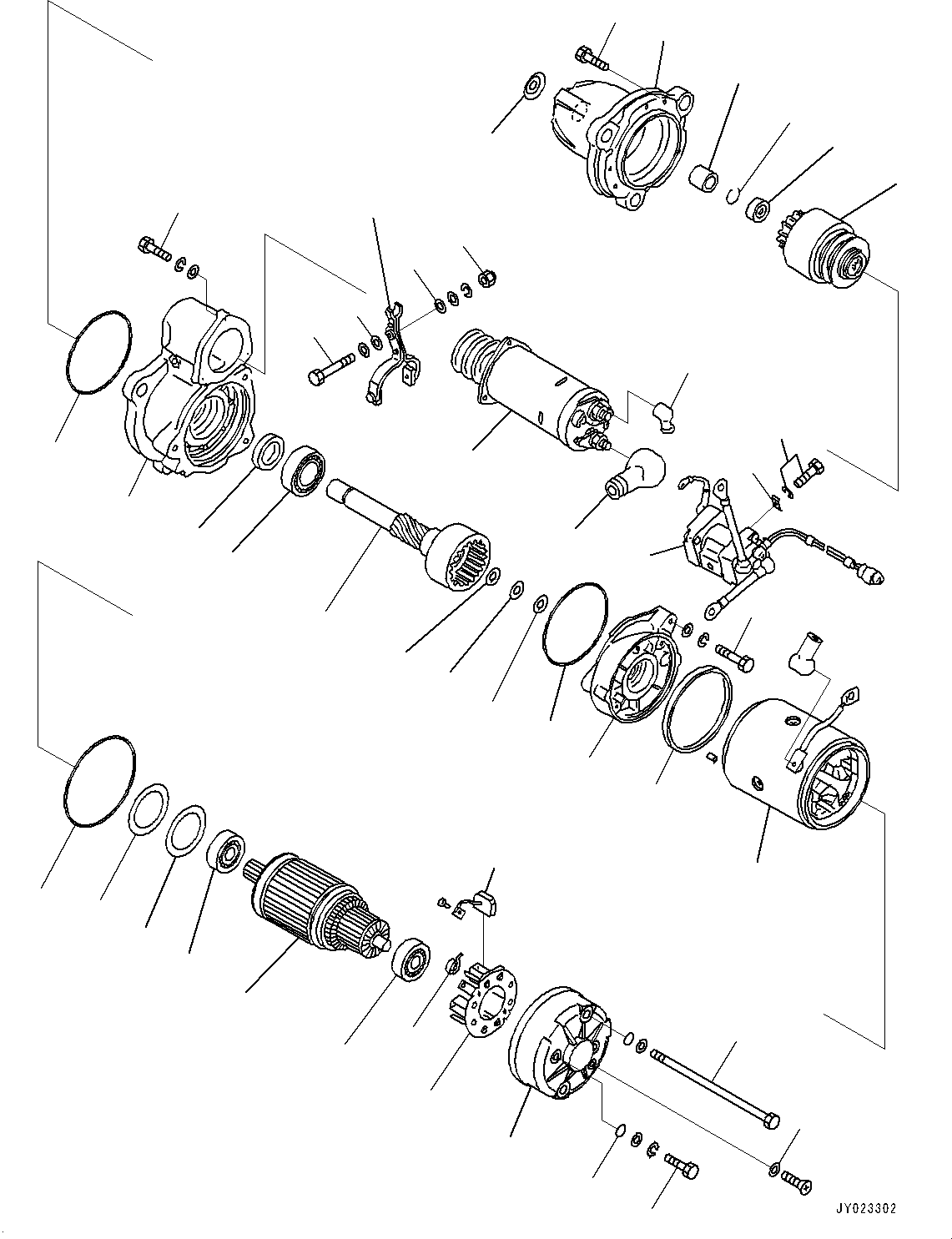 JY023302