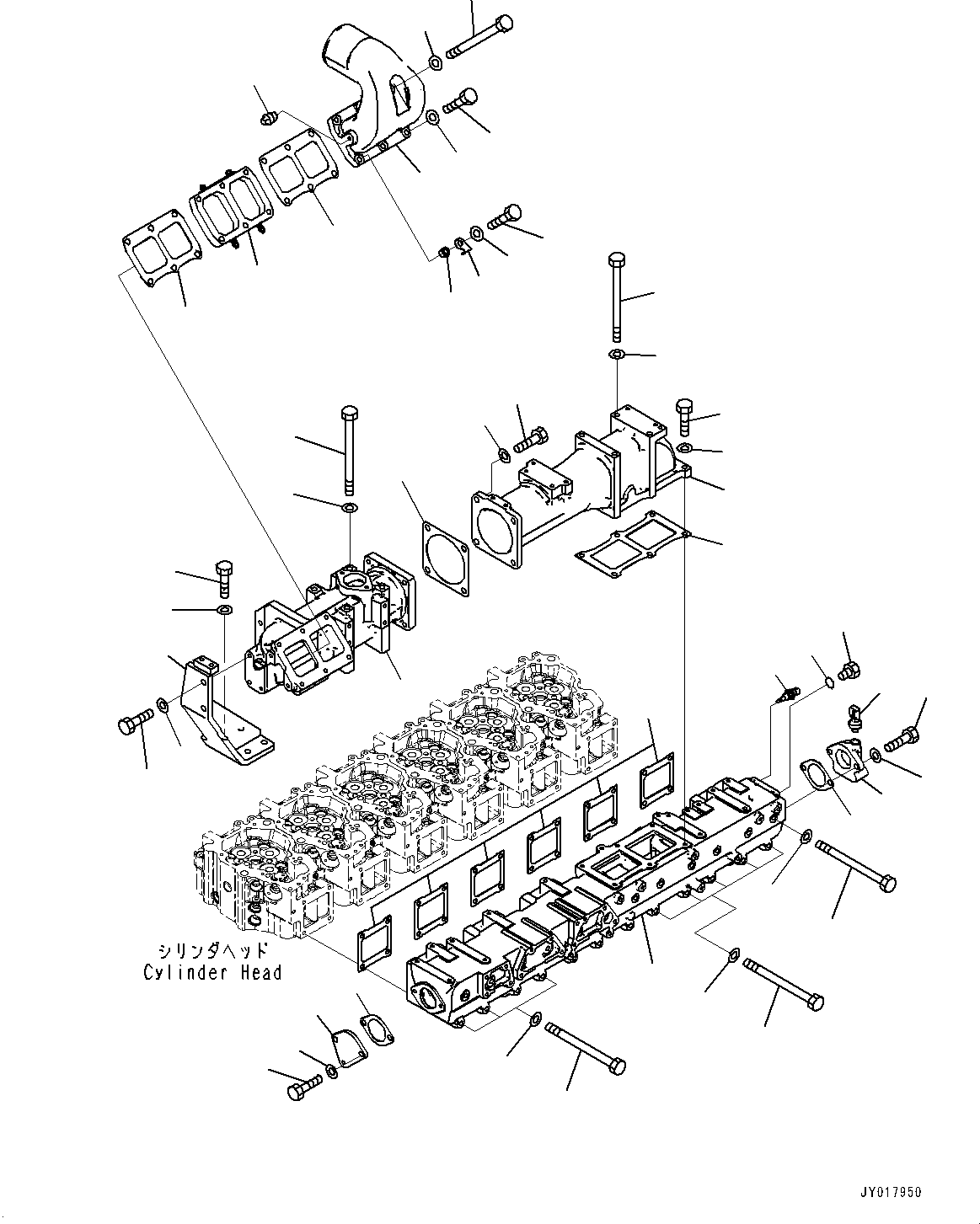 シリンダヘッド
Cylinder Head

JY017950